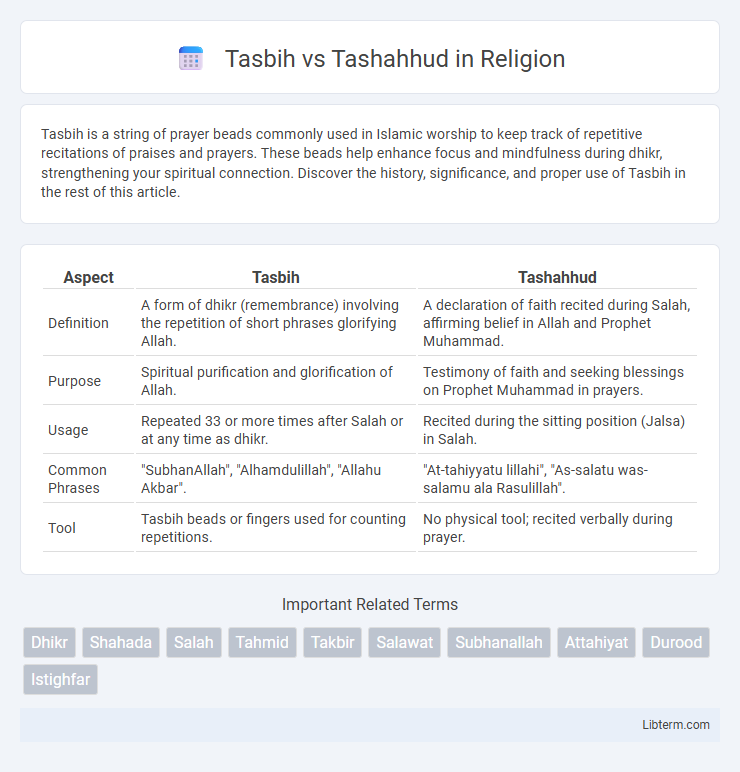 Tasbih vs Tashahhud in Religion

Tasbih is a string of prayer beads commonly used in Islamic worship to keep track of repetitive recitations of praises and prayers. These beads help enhance focus and mindfulness during dhikr, strengthening your spiritual connection. Discover the history, significance, and proper use of Tasbih in the rest of this article.

| Aspect | Tasbih | Tashahhud |
|---|---|---|
| Definition | A form of dhikr (remembrance) involving the repetition of short phrases glorifying Allah. | A declaration of faith recited during Salah, affirming belief in Allah and Prophet Muhammad. |
| Purpose | Spiritual purification and glorification of Allah. | Testimony of faith and seeking blessings on Prophet Muhammad in prayers. |
| Usage | Repeated 33 or more times after Salah or at any time as dhikr. | Recited during the sitting position (Jalsa) in Salah. |
| Common Phrases | "SubhanAllah", "Alhamdulillah", "Allahu Akbar". | "At-tahiyyatu lillahi", "As-salatu was-salamu ala Rasulillah". |
| Tool | Tasbih beads or fingers used for counting repetitions. | No physical tool; recited verbally during prayer. |

Important Related Terms

Dhikr Shahada Salah Tahmid Takbir Salawat Subhanallah Attahiyat Durood Istighfar

Libterm.com