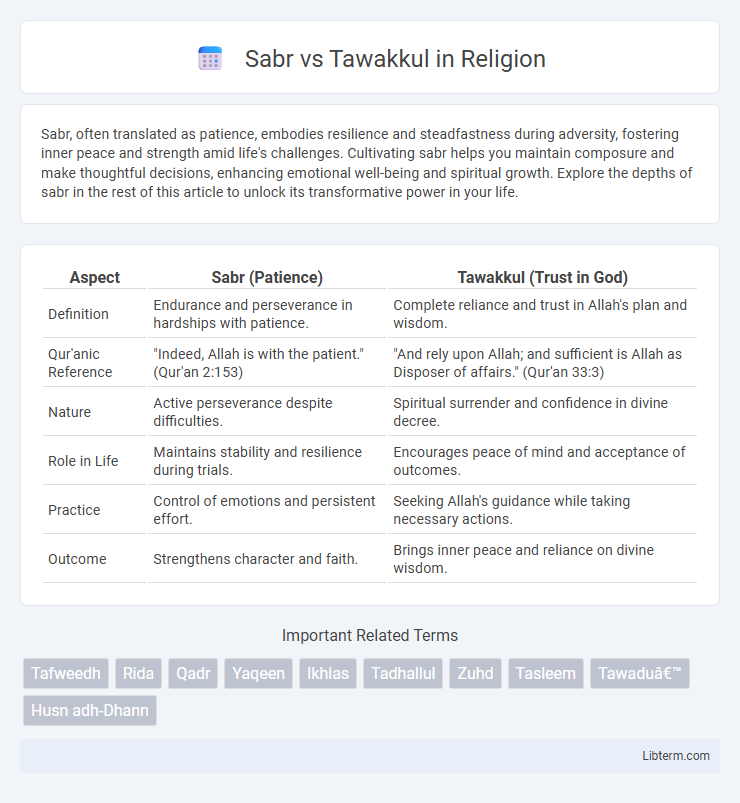 Sabr vs Tawakkul in Religion

Sabr, often translated as patience, embodies resilience and steadfastness during adversity, fostering inner peace and strength amid life's challenges. Cultivating sabr helps you maintain composure and make thoughtful decisions, enhancing emotional well-being and spiritual growth. Explore the depths of sabr in the rest of this article to unlock its transformative power in your life.

| Aspect | Sabr (Patience) | Tawakkul (Trust in God) |
|---|---|---|
| Definition | Endurance and perseverance in hardships with patience. | Complete reliance and trust in Allah's plan and wisdom. |
| Qur'anic Reference | "Indeed, Allah is with the patient." (Qur'an 2:153) | "And rely upon Allah; and sufficient is Allah as Disposer of affairs." (Qur'an 33:3) |
| Nature | Active perseverance despite difficulties. | Spiritual surrender and confidence in divine decree. |
| Role in Life | Maintains stability and resilience during trials. | Encourages peace of mind and acceptance of outcomes. |
| Practice | Control of emotions and persistent effort. | Seeking Allah's guidance while taking necessary actions. |
| Outcome | Strengthens character and faith. | Brings inner peace and reliance on divine wisdom. |

Important Related Terms

Tafweedh Rida Qadr Yaqeen Ikhlas Tadhallul Zuhd Tasleem Tawaduâ€™ Husn adh-Dhann

Libterm.com