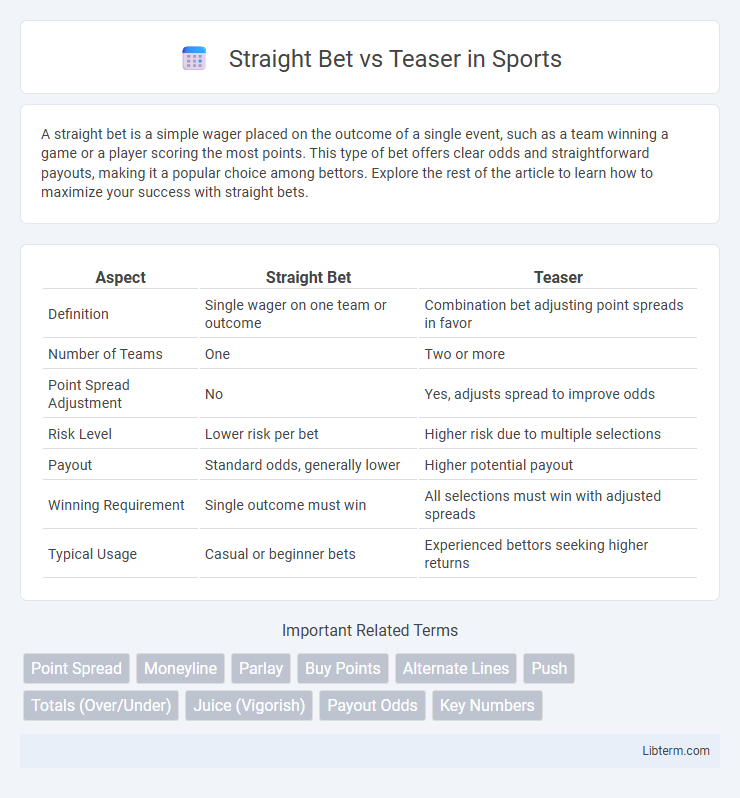 Straight Bet vs Teaser in Sports

A straight bet is a simple wager placed on the outcome of a single event, such as a team winning a game or a player scoring the most points. This type of bet offers clear odds and straightforward payouts, making it a popular choice among bettors. Explore the rest of the article to learn how to maximize your success with straight bets.

| Aspect | Straight Bet | Teaser |
|---|---|---|
| Definition | Single wager on one team or outcome | Combination bet adjusting point spreads in favor |
| Number of Teams | One | Two or more |
| Point Spread Adjustment | No | Yes, adjusts spread to improve odds |
| Risk Level | Lower risk per bet | Higher risk due to multiple selections |
| Payout | Standard odds, generally lower | Higher potential payout |
| Winning Requirement | Single outcome must win | All selections must win with adjusted spreads |
| Typical Usage | Casual or beginner bets | Experienced bettors seeking higher returns |

Important Related Terms

Point Spread
Moneyline
Parlay
Buy Points
Alternate Lines
Push
Totals (Over/Under)
Juice (Vigorish)
Payout Odds
Key Numbers

Libterm.com