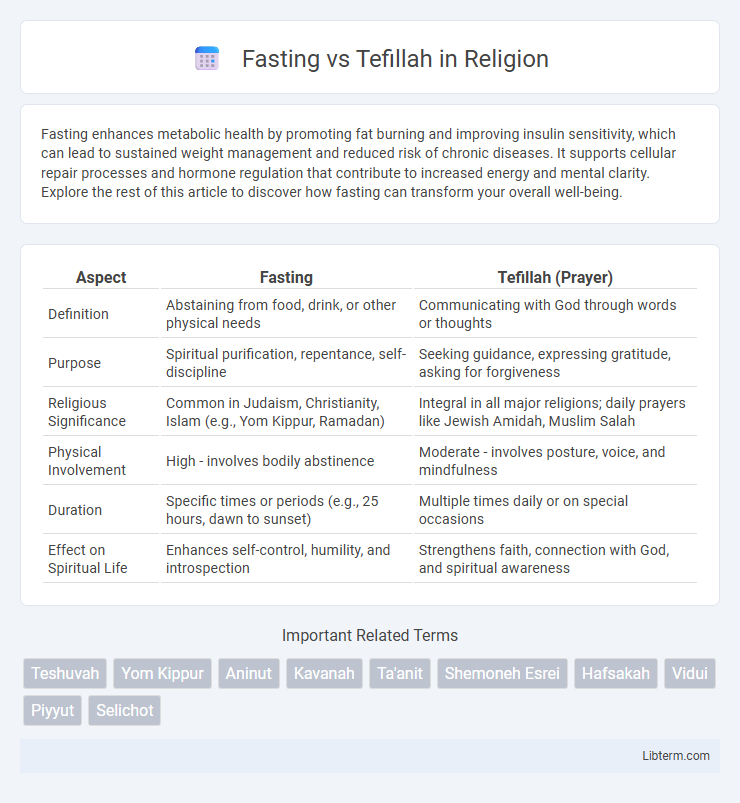 Fasting vs Tefillah in Religion

Fasting enhances metabolic health by promoting fat burning and improving insulin sensitivity, which can lead to sustained weight management and reduced risk of chronic diseases. It supports cellular repair processes and hormone regulation that contribute to increased energy and mental clarity. Explore the rest of this article to discover how fasting can transform your overall well-being.

| Aspect | Fasting | Tefillah (Prayer) |
|---|---|---|
| Definition | Abstaining from food, drink, or other physical needs | Communicating with God through words or thoughts |
| Purpose | Spiritual purification, repentance, self-discipline | Seeking guidance, expressing gratitude, asking for forgiveness |
| Religious Significance | Common in Judaism, Christianity, Islam (e.g., Yom Kippur, Ramadan) | Integral in all major religions; daily prayers like Jewish Amidah, Muslim Salah |
| Physical Involvement | High - involves bodily abstinence | Moderate - involves posture, voice, and mindfulness |
| Duration | Specific times or periods (e.g., 25 hours, dawn to sunset) | Multiple times daily or on special occasions |
| Effect on Spiritual Life | Enhances self-control, humility, and introspection | Strengthens faith, connection with God, and spiritual awareness |

Important Related Terms

Teshuvah Yom Kippur Aninut Kavanah Ta'anit Shemoneh Esrei Hafsakah Vidui Piyyut Selichot

Libterm.com