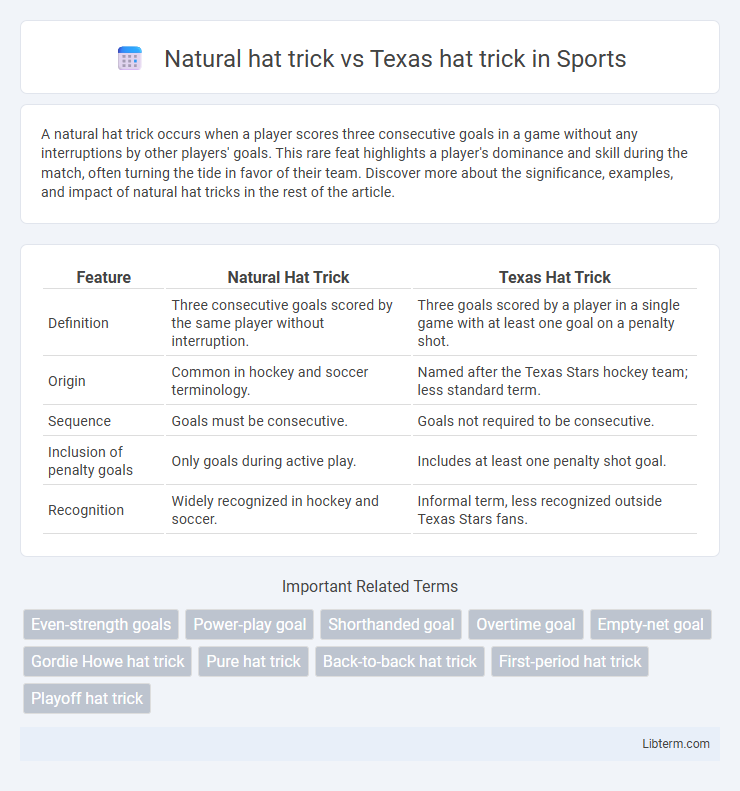 Natural hat trick vs Texas hat trick in Sports

A natural hat trick occurs when a player scores three consecutive goals in a game without any interruptions by other players' goals. This rare feat highlights a player's dominance and skill during the match, often turning the tide in favor of their team. Discover more about the significance, examples, and impact of natural hat tricks in the rest of the article.

| Feature | Natural Hat Trick | Texas Hat Trick |
|---|---|---|
| Definition | Three consecutive goals scored by the same player without interruption. | Three goals scored by a player in a single game with at least one goal on a penalty shot. |
| Origin | Common in hockey and soccer terminology. | Named after the Texas Stars hockey team; less standard term. |
| Sequence | Goals must be consecutive. | Goals not required to be consecutive. |
| Inclusion of penalty goals | Only goals during active play. | Includes at least one penalty shot goal. |
| Recognition | Widely recognized in hockey and soccer. | Informal term, less recognized outside Texas Stars fans. |

Important Related Terms

Even-strength goals
Power-play goal
Shorthanded goal
Overtime goal
Empty-net goal
Gordie Howe hat trick
Pure hat trick
Back-to-back hat trick
First-period hat trick
Playoff hat trick

Libterm.com