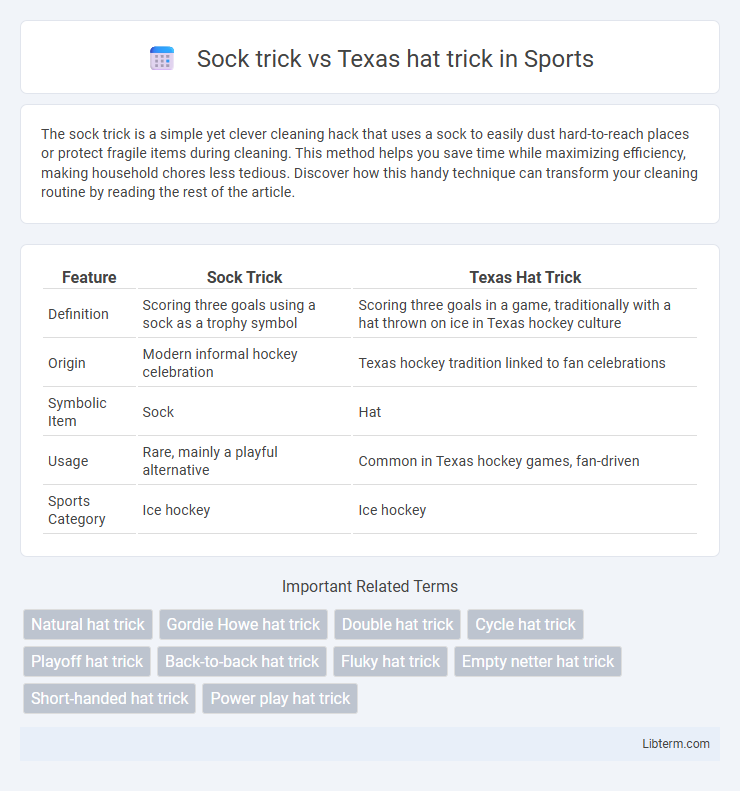 Sock trick vs Texas hat trick in Sports

The sock trick is a simple yet clever cleaning hack that uses a sock to easily dust hard-to-reach places or protect fragile items during cleaning. This method helps you save time while maximizing efficiency, making household chores less tedious. Discover how this handy technique can transform your cleaning routine by reading the rest of the article.

| Feature | Sock Trick | Texas Hat Trick |
|---|---|---|
| Definition | Scoring three goals using a sock as a trophy symbol | Scoring three goals in a game, traditionally with a hat thrown on ice in Texas hockey culture |
| Origin | Modern informal hockey celebration | Texas hockey tradition linked to fan celebrations |
| Symbolic Item | Sock | Hat |
| Usage | Rare, mainly a playful alternative | Common in Texas hockey games, fan-driven |
| Sports Category | Ice hockey | Ice hockey |

Important Related Terms

Natural hat trick
Gordie Howe hat trick
Double hat trick
Cycle hat trick
Playoff hat trick
Back-to-back hat trick
Fluky hat trick
Empty netter hat trick
Short-handed hat trick
Power play hat trick

Libterm.com