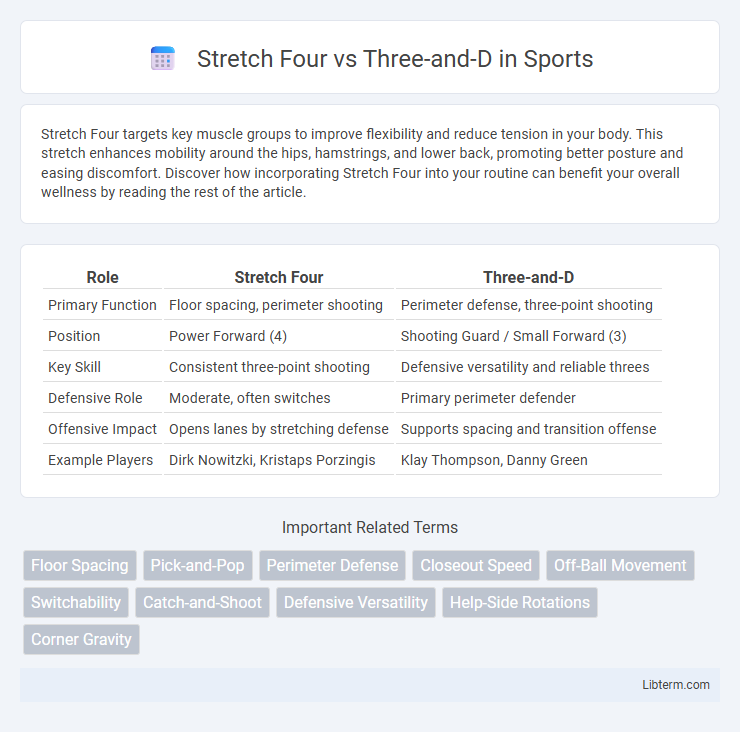 Stretch Four vs Three-and-D in Sports

Stretch Four targets key muscle groups to improve flexibility and reduce tension in your body. This stretch enhances mobility around the hips, hamstrings, and lower back, promoting better posture and easing discomfort. Discover how incorporating Stretch Four into your routine can benefit your overall wellness by reading the rest of the article.

| Role | Stretch Four | Three-and-D |
|---|---|---|
| Primary Function | Floor spacing, perimeter shooting | Perimeter defense, three-point shooting |
| Position | Power Forward (4) | Shooting Guard / Small Forward (3) |
| Key Skill | Consistent three-point shooting | Defensive versatility and reliable threes |
| Defensive Role | Moderate, often switches | Primary perimeter defender |
| Offensive Impact | Opens lanes by stretching defense | Supports spacing and transition offense |
| Example Players | Dirk Nowitzki, Kristaps Porzingis | Klay Thompson, Danny Green |

Important Related Terms

Floor Spacing
Pick-and-Pop
Perimeter Defense
Closeout Speed
Off-Ball Movement
Switchability
Catch-and-Shoot
Defensive Versatility
Help-Side Rotations
Corner Gravity

Libterm.com