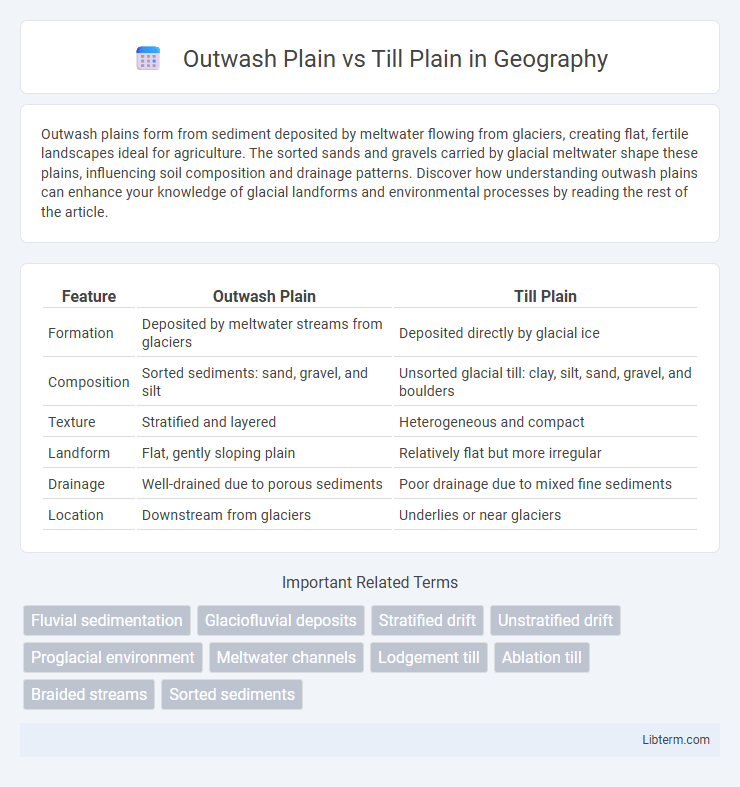 Outwash Plain vs Till Plain in Geography

Outwash plains form from sediment deposited by meltwater flowing from glaciers, creating flat, fertile landscapes ideal for agriculture. The sorted sands and gravels carried by glacial meltwater shape these plains, influencing soil composition and drainage patterns. Discover how understanding outwash plains can enhance your knowledge of glacial landforms and environmental processes by reading the rest of the article.

| Feature | Outwash Plain | Till Plain |
|---|---|---|
| Formation | Deposited by meltwater streams from glaciers | Deposited directly by glacial ice |
| Composition | Sorted sediments: sand, gravel, and silt | Unsorted glacial till: clay, silt, sand, gravel, and boulders |
| Texture | Stratified and layered | Heterogeneous and compact |
| Landform | Flat, gently sloping plain | Relatively flat but more irregular |
| Drainage | Well-drained due to porous sediments | Poor drainage due to mixed fine sediments |
| Location | Downstream from glaciers | Underlies or near glaciers |

Important Related Terms

Fluvial sedimentation
Glaciofluvial deposits
Stratified drift
Unstratified drift
Proglacial environment
Meltwater channels
Lodgement till
Ablation till
Braided streams
Sorted sediments

Libterm.com