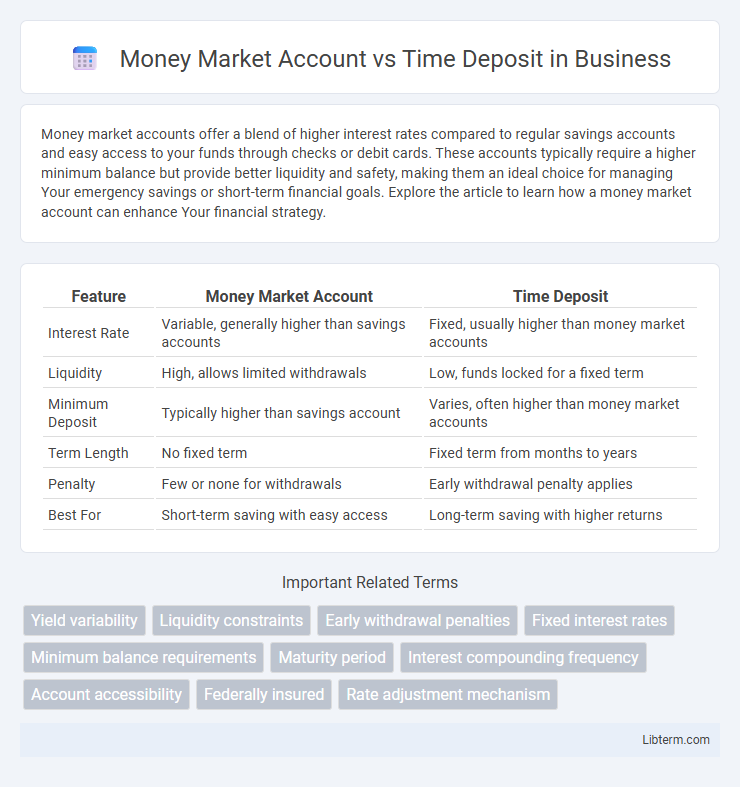 Money Market Account vs Time Deposit in Business

Money market accounts offer a blend of higher interest rates compared to regular savings accounts and easy access to your funds through checks or debit cards. These accounts typically require a higher minimum balance but provide better liquidity and safety, making them an ideal choice for managing Your emergency savings or short-term financial goals. Explore the article to learn how a money market account can enhance Your financial strategy.

| Feature | Money Market Account | Time Deposit |
|---|---|---|
| Interest Rate | Variable, generally higher than savings accounts | Fixed, usually higher than money market accounts |
| Liquidity | High, allows limited withdrawals | Low, funds locked for a fixed term |
| Minimum Deposit | Typically higher than savings account | Varies, often higher than money market accounts |
| Term Length | No fixed term | Fixed term from months to years |
| Penalty | Few or none for withdrawals | Early withdrawal penalty applies |
| Best For | Short-term saving with easy access | Long-term saving with higher returns |

Important Related Terms

Yield variability
Liquidity constraints
Early withdrawal penalties
Fixed interest rates
Minimum balance requirements
Maturity period
Interest compounding frequency
Account accessibility
Federally insured
Rate adjustment mechanism

Libterm.com