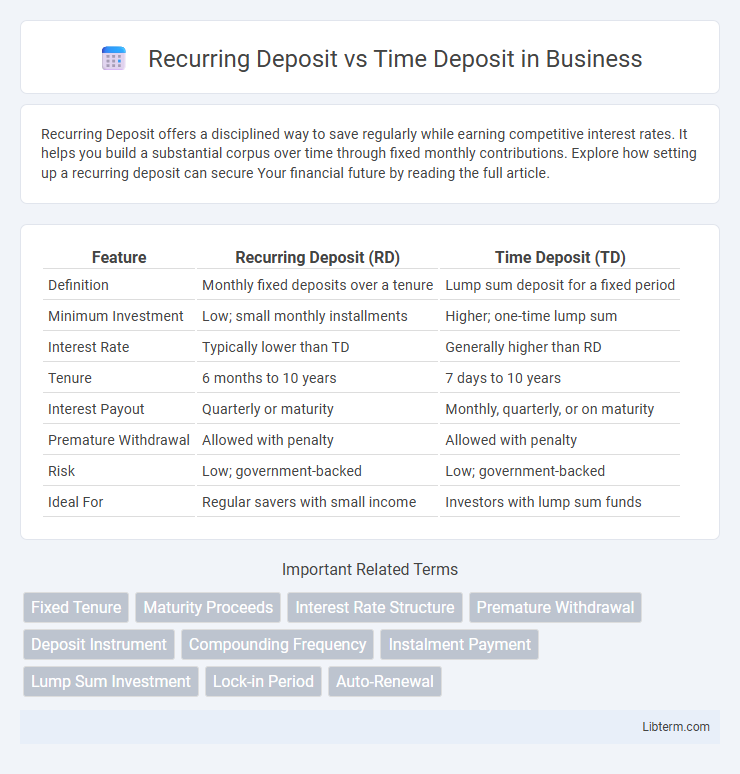 Recurring Deposit vs Time Deposit in Business

Recurring Deposit offers a disciplined way to save regularly while earning competitive interest rates. It helps you build a substantial corpus over time through fixed monthly contributions. Explore how setting up a recurring deposit can secure Your financial future by reading the full article.

| Feature | Recurring Deposit (RD) | Time Deposit (TD) |
|---|---|---|
| Definition | Monthly fixed deposits over a tenure | Lump sum deposit for a fixed period |
| Minimum Investment | Low; small monthly installments | Higher; one-time lump sum |
| Interest Rate | Typically lower than TD | Generally higher than RD |
| Tenure | 6 months to 10 years | 7 days to 10 years |
| Interest Payout | Quarterly or maturity | Monthly, quarterly, or on maturity |
| Premature Withdrawal | Allowed with penalty | Allowed with penalty |
| Risk | Low; government-backed | Low; government-backed |
| Ideal For | Regular savers with small income | Investors with lump sum funds |

Important Related Terms

Fixed Tenure
Maturity Proceeds
Interest Rate Structure
Premature Withdrawal
Deposit Instrument
Compounding Frequency
Instalment Payment
Lump Sum Investment
Lock-in Period
Auto-Renewal

Libterm.com