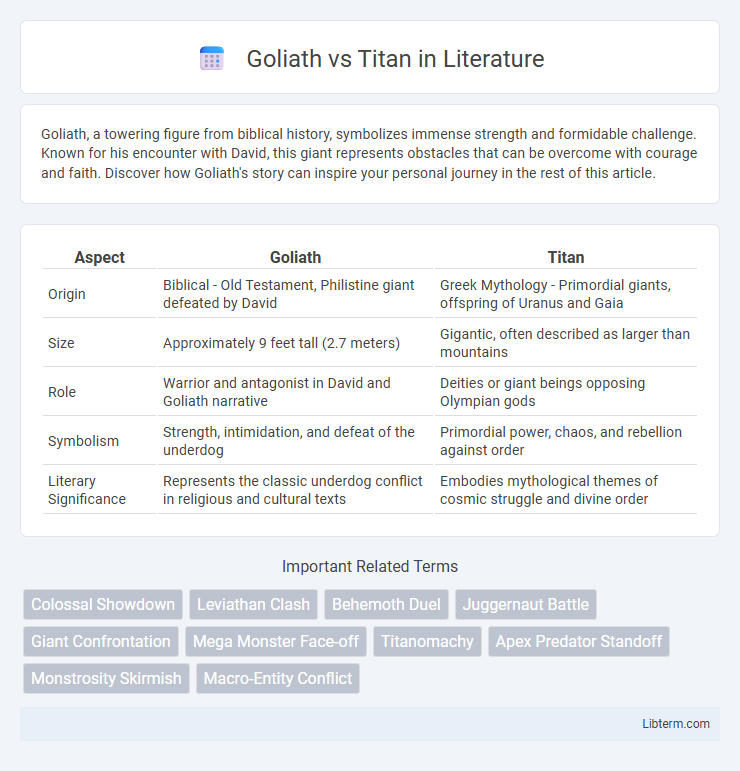 Goliath vs Titan in Literature

Goliath, a towering figure from biblical history, symbolizes immense strength and formidable challenge. Known for his encounter with David, this giant represents obstacles that can be overcome with courage and faith. Discover how Goliath's story can inspire your personal journey in the rest of this article.

| Aspect | Goliath | Titan |
|---|---|---|
| Origin | Biblical - Old Testament, Philistine giant defeated by David | Greek Mythology - Primordial giants, offspring of Uranus and Gaia |
| Size | Approximately 9 feet tall (2.7 meters) | Gigantic, often described as larger than mountains |
| Role | Warrior and antagonist in David and Goliath narrative | Deities or giant beings opposing Olympian gods |
| Symbolism | Strength, intimidation, and defeat of the underdog | Primordial power, chaos, and rebellion against order |
| Literary Significance | Represents the classic underdog conflict in religious and cultural texts | Embodies mythological themes of cosmic struggle and divine order |

Important Related Terms

Colossal Showdown
Leviathan Clash
Behemoth Duel
Juggernaut Battle
Giant Confrontation
Mega Monster Face-off
Titanomachy
Apex Predator Standoff
Monstrosity Skirmish
Macro-Entity Conflict

Libterm.com