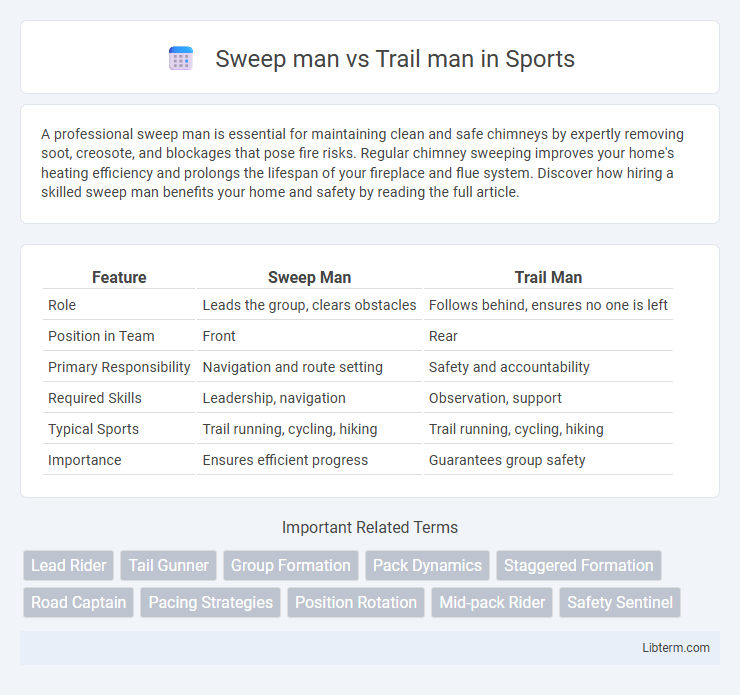 Sweep man vs Trail man in Sports

A professional sweep man is essential for maintaining clean and safe chimneys by expertly removing soot, creosote, and blockages that pose fire risks. Regular chimney sweeping improves your home's heating efficiency and prolongs the lifespan of your fireplace and flue system. Discover how hiring a skilled sweep man benefits your home and safety by reading the full article.

| Feature | Sweep Man | Trail Man |
|---|---|---|
| Role | Leads the group, clears obstacles | Follows behind, ensures no one is left |
| Position in Team | Front | Rear |
| Primary Responsibility | Navigation and route setting | Safety and accountability |
| Required Skills | Leadership, navigation | Observation, support |
| Typical Sports | Trail running, cycling, hiking | Trail running, cycling, hiking |
| Importance | Ensures efficient progress | Guarantees group safety |

Important Related Terms

Lead Rider
Tail Gunner
Group Formation
Pack Dynamics
Staggered Formation
Road Captain
Pacing Strategies
Position Rotation
Mid-pack Rider
Safety Sentinel

Libterm.com