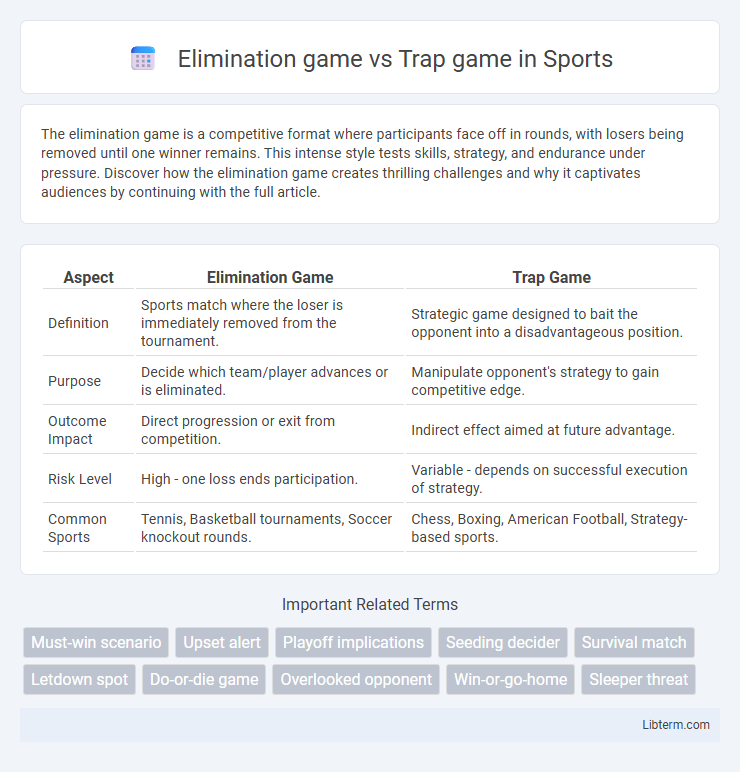 Elimination game vs Trap game in Sports

The elimination game is a competitive format where participants face off in rounds, with losers being removed until one winner remains. This intense style tests skills, strategy, and endurance under pressure. Discover how the elimination game creates thrilling challenges and why it captivates audiences by continuing with the full article.

| Aspect | Elimination Game | Trap Game |
|---|---|---|
| Definition | Sports match where the loser is immediately removed from the tournament. | Strategic game designed to bait the opponent into a disadvantageous position. |
| Purpose | Decide which team/player advances or is eliminated. | Manipulate opponent's strategy to gain competitive edge. |
| Outcome Impact | Direct progression or exit from competition. | Indirect effect aimed at future advantage. |
| Risk Level | High - one loss ends participation. | Variable - depends on successful execution of strategy. |
| Common Sports | Tennis, Basketball tournaments, Soccer knockout rounds. | Chess, Boxing, American Football, Strategy-based sports. |

Important Related Terms

Must-win scenario
Upset alert
Playoff implications
Seeding decider
Survival match
Letdown spot
Do-or-die game
Overlooked opponent
Win-or-go-home
Sleeper threat

Libterm.com