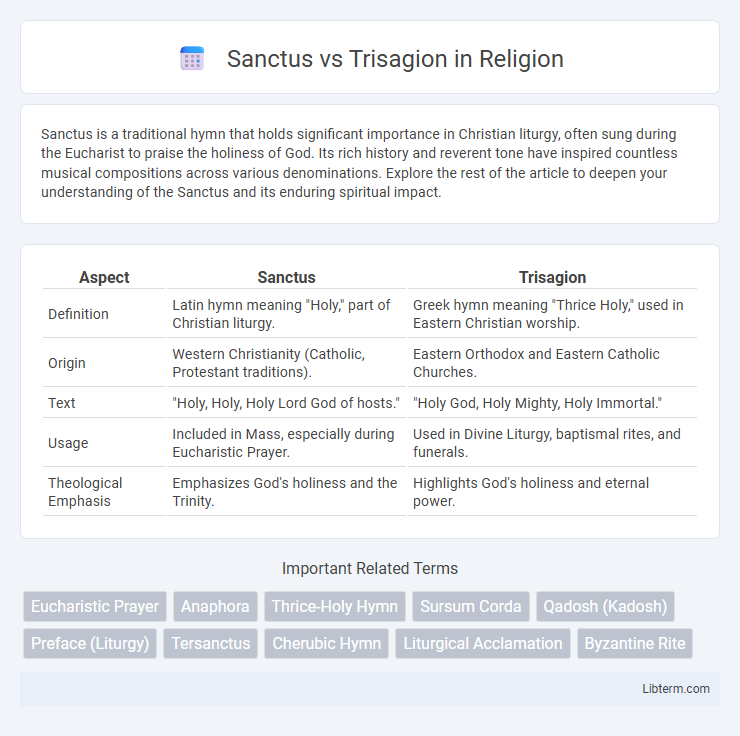 Sanctus vs Trisagion in Religion

Sanctus is a traditional hymn that holds significant importance in Christian liturgy, often sung during the Eucharist to praise the holiness of God. Its rich history and reverent tone have inspired countless musical compositions across various denominations. Explore the rest of the article to deepen your understanding of the Sanctus and its enduring spiritual impact.

| Aspect | Sanctus | Trisagion |
|---|---|---|
| Definition | Latin hymn meaning "Holy," part of Christian liturgy. | Greek hymn meaning "Thrice Holy," used in Eastern Christian worship. |
| Origin | Western Christianity (Catholic, Protestant traditions). | Eastern Orthodox and Eastern Catholic Churches. |
| Text | "Holy, Holy, Holy Lord God of hosts." | "Holy God, Holy Mighty, Holy Immortal." |
| Usage | Included in Mass, especially during Eucharistic Prayer. | Used in Divine Liturgy, baptismal rites, and funerals. |
| Theological Emphasis | Emphasizes God's holiness and the Trinity. | Highlights God's holiness and eternal power. |

Important Related Terms

Eucharistic Prayer
Anaphora
Thrice-Holy Hymn
Sursum Corda
Qadosh (Kadosh)
Preface (Liturgy)
Tersanctus
Cherubic Hymn
Liturgical Acclamation
Byzantine Rite

Libterm.com