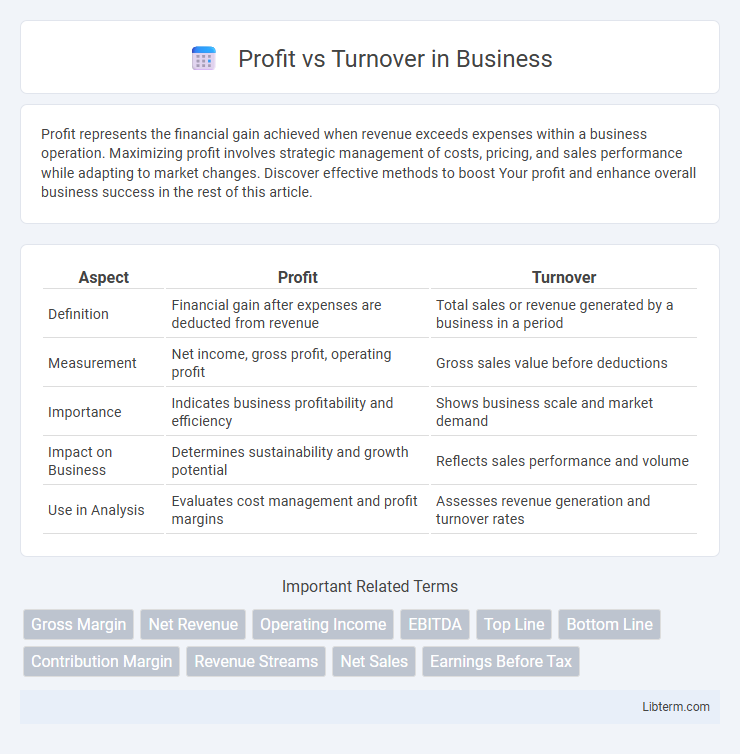 Profit vs Turnover in Business

Profit represents the financial gain achieved when revenue exceeds expenses within a business operation. Maximizing profit involves strategic management of costs, pricing, and sales performance while adapting to market changes. Discover effective methods to boost Your profit and enhance overall business success in the rest of this article.

| Aspect | Profit | Turnover |
|---|---|---|
| Definition | Financial gain after expenses are deducted from revenue | Total sales or revenue generated by a business in a period |
| Measurement | Net income, gross profit, operating profit | Gross sales value before deductions |
| Importance | Indicates business profitability and efficiency | Shows business scale and market demand |
| Impact on Business | Determines sustainability and growth potential | Reflects sales performance and volume |
| Use in Analysis | Evaluates cost management and profit margins | Assesses revenue generation and turnover rates |

Important Related Terms

Gross Margin
Net Revenue
Operating Income
EBITDA
Top Line
Bottom Line
Contribution Margin
Revenue Streams
Net Sales
Earnings Before Tax

Libterm.com