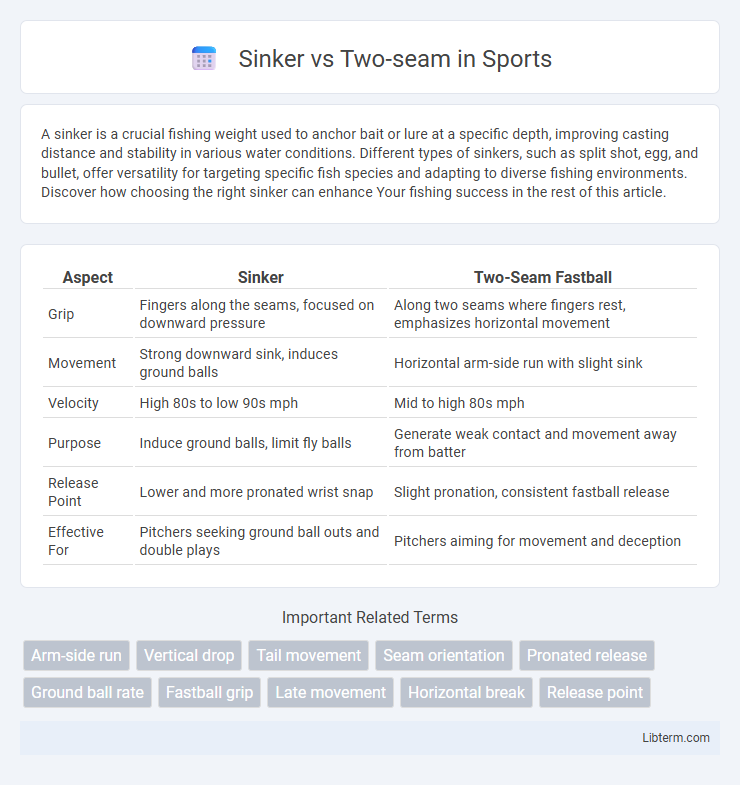 Sinker vs Two-seam in Sports

A sinker is a crucial fishing weight used to anchor bait or lure at a specific depth, improving casting distance and stability in various water conditions. Different types of sinkers, such as split shot, egg, and bullet, offer versatility for targeting specific fish species and adapting to diverse fishing environments. Discover how choosing the right sinker can enhance Your fishing success in the rest of this article.

| Aspect | Sinker | Two-Seam Fastball |
|---|---|---|
| Grip | Fingers along the seams, focused on downward pressure | Along two seams where fingers rest, emphasizes horizontal movement |
| Movement | Strong downward sink, induces ground balls | Horizontal arm-side run with slight sink |
| Velocity | High 80s to low 90s mph | Mid to high 80s mph |
| Purpose | Induce ground balls, limit fly balls | Generate weak contact and movement away from batter |
| Release Point | Lower and more pronated wrist snap | Slight pronation, consistent fastball release |
| Effective For | Pitchers seeking ground ball outs and double plays | Pitchers aiming for movement and deception |

Important Related Terms

Arm-side run
Vertical drop
Tail movement
Seam orientation
Pronated release
Ground ball rate
Fastball grip
Late movement
Horizontal break
Release point

Libterm.com