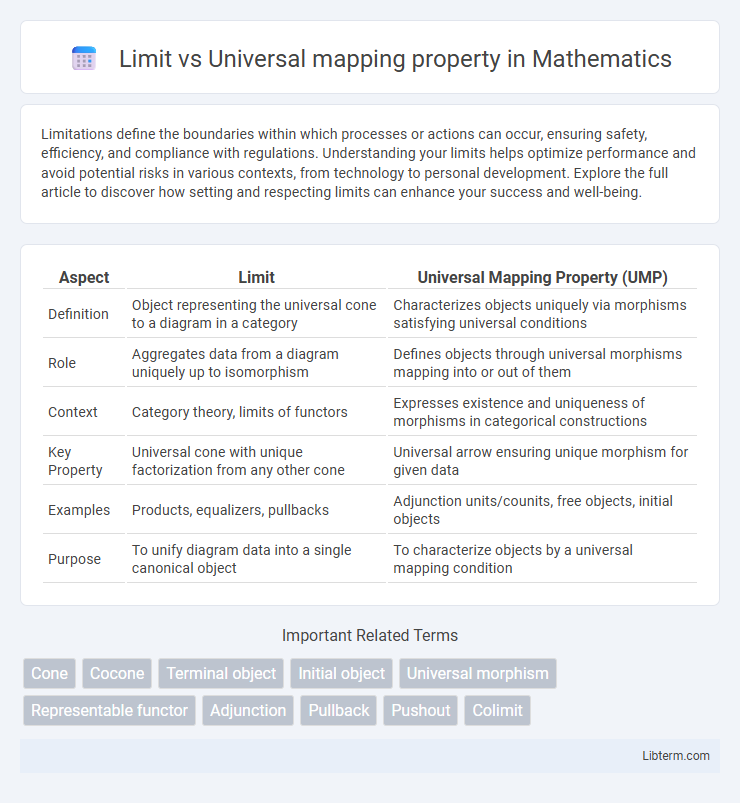 Limit vs Universal mapping property in Mathematics

Limitations define the boundaries within which processes or actions can occur, ensuring safety, efficiency, and compliance with regulations. Understanding your limits helps optimize performance and avoid potential risks in various contexts, from technology to personal development. Explore the full article to discover how setting and respecting limits can enhance your success and well-being.

| Aspect | Limit | Universal Mapping Property (UMP) |
|---|---|---|
| Definition | Object representing the universal cone to a diagram in a category | Characterizes objects uniquely via morphisms satisfying universal conditions |
| Role | Aggregates data from a diagram uniquely up to isomorphism | Defines objects through universal morphisms mapping into or out of them |
| Context | Category theory, limits of functors | Expresses existence and uniqueness of morphisms in categorical constructions |
| Key Property | Universal cone with unique factorization from any other cone | Universal arrow ensuring unique morphism for given data |
| Examples | Products, equalizers, pullbacks | Adjunction units/counits, free objects, initial objects |
| Purpose | To unify diagram data into a single canonical object | To characterize objects by a universal mapping condition |

Important Related Terms

Cone Cocone Terminal object Initial object Universal morphism Representable functor Adjunction Pullback Pushout Colimit

Libterm.com