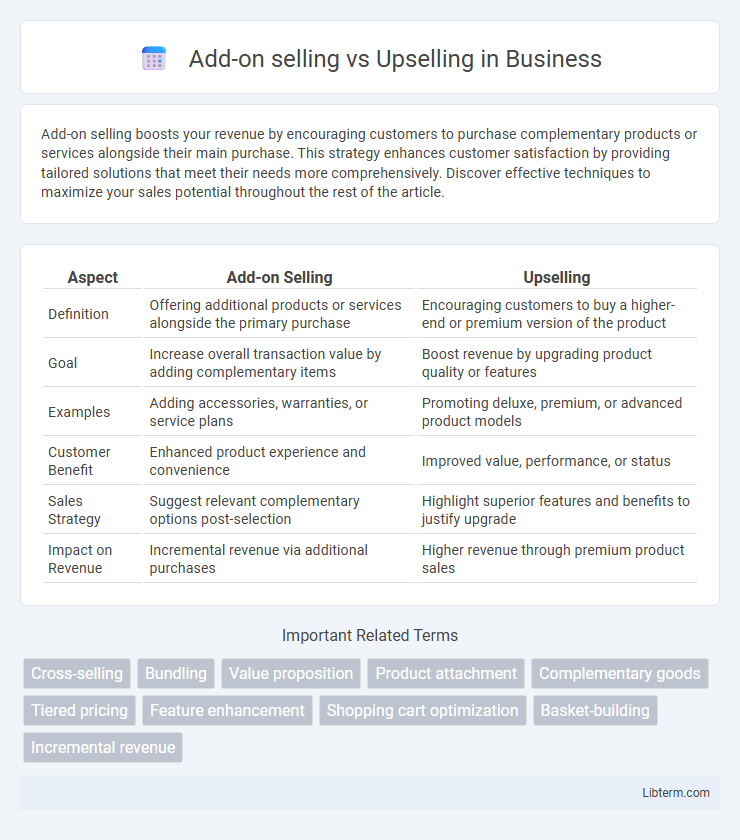 Add-on selling vs Upselling in Business

Add-on selling boosts your revenue by encouraging customers to purchase complementary products or services alongside their main purchase. This strategy enhances customer satisfaction by providing tailored solutions that meet their needs more comprehensively. Discover effective techniques to maximize your sales potential throughout the rest of the article.

| Aspect | Add-on Selling | Upselling |
|---|---|---|
| Definition | Offering additional products or services alongside the primary purchase | Encouraging customers to buy a higher-end or premium version of the product |
| Goal | Increase overall transaction value by adding complementary items | Boost revenue by upgrading product quality or features |
| Examples | Adding accessories, warranties, or service plans | Promoting deluxe, premium, or advanced product models |
| Customer Benefit | Enhanced product experience and convenience | Improved value, performance, or status |
| Sales Strategy | Suggest relevant complementary options post-selection | Highlight superior features and benefits to justify upgrade |
| Impact on Revenue | Incremental revenue via additional purchases | Higher revenue through premium product sales |

Important Related Terms

Cross-selling
Bundling
Value proposition
Product attachment
Complementary goods
Tiered pricing
Feature enhancement
Shopping cart optimization
Basket-building
Incremental revenue

Libterm.com