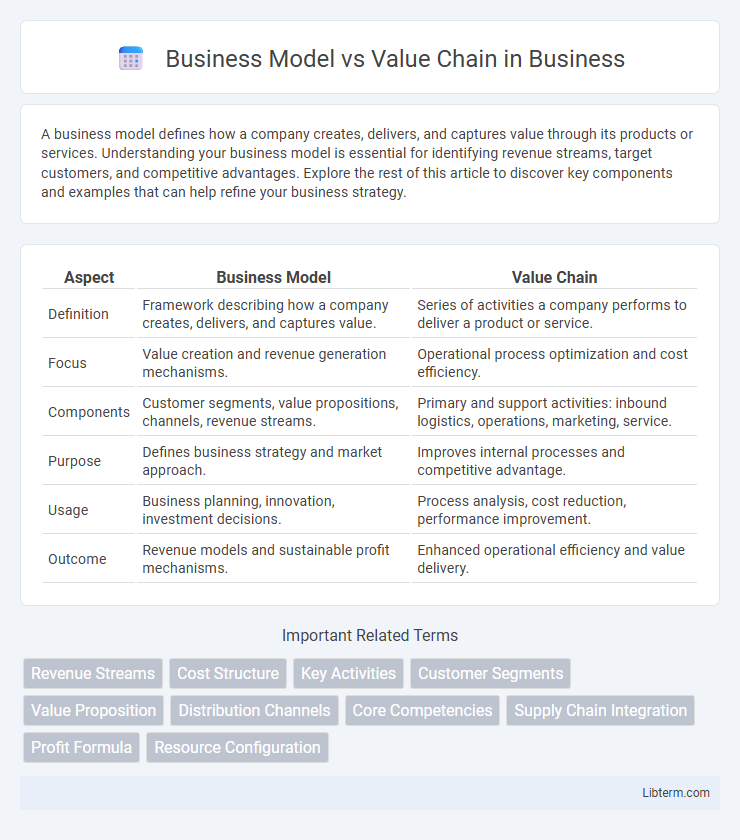 Business Model vs Value Chain in Business

A business model defines how a company creates, delivers, and captures value through its products or services. Understanding your business model is essential for identifying revenue streams, target customers, and competitive advantages. Explore the rest of this article to discover key components and examples that can help refine your business strategy.

| Aspect | Business Model | Value Chain |
|---|---|---|
| Definition | Framework describing how a company creates, delivers, and captures value. | Series of activities a company performs to deliver a product or service. |
| Focus | Value creation and revenue generation mechanisms. | Operational process optimization and cost efficiency. |
| Components | Customer segments, value propositions, channels, revenue streams. | Primary and support activities: inbound logistics, operations, marketing, service. |
| Purpose | Defines business strategy and market approach. | Improves internal processes and competitive advantage. |
| Usage | Business planning, innovation, investment decisions. | Process analysis, cost reduction, performance improvement. |
| Outcome | Revenue models and sustainable profit mechanisms. | Enhanced operational efficiency and value delivery. |

Important Related Terms

Revenue Streams
Cost Structure
Key Activities
Customer Segments
Value Proposition
Distribution Channels
Core Competencies
Supply Chain Integration
Profit Formula
Resource Configuration

Libterm.com