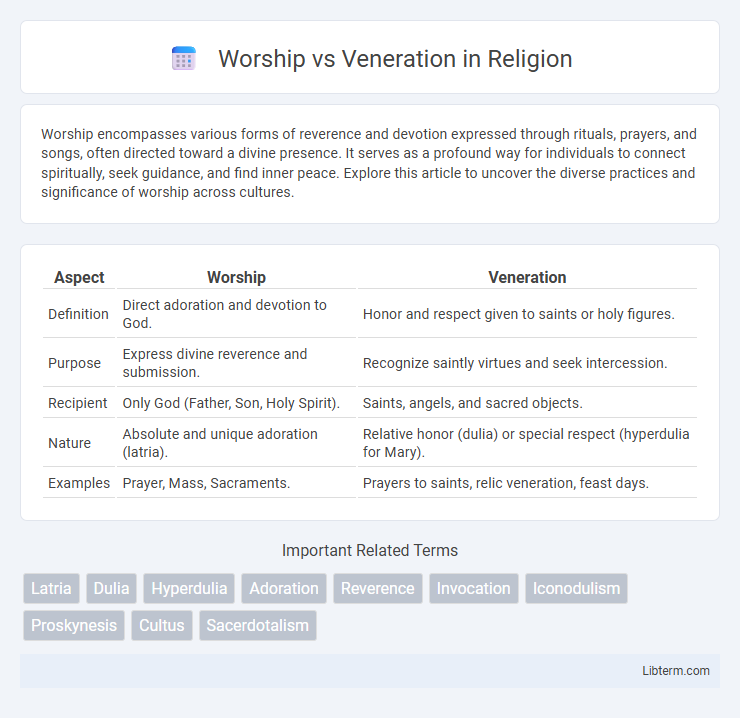 Worship vs Veneration in Religion

Worship encompasses various forms of reverence and devotion expressed through rituals, prayers, and songs, often directed toward a divine presence. It serves as a profound way for individuals to connect spiritually, seek guidance, and find inner peace. Explore this article to uncover the diverse practices and significance of worship across cultures.

| Aspect | Worship | Veneration |
|---|---|---|
| Definition | Direct adoration and devotion to God. | Honor and respect given to saints or holy figures. |
| Purpose | Express divine reverence and submission. | Recognize saintly virtues and seek intercession. |
| Recipient | Only God (Father, Son, Holy Spirit). | Saints, angels, and sacred objects. |
| Nature | Absolute and unique adoration (latria). | Relative honor (dulia) or special respect (hyperdulia for Mary). |
| Examples | Prayer, Mass, Sacraments. | Prayers to saints, relic veneration, feast days. |

Important Related Terms

Latria Dulia Hyperdulia Adoration Reverence Invocation Iconodulism Proskynesis Cultus Sacerdotalism

Libterm.com