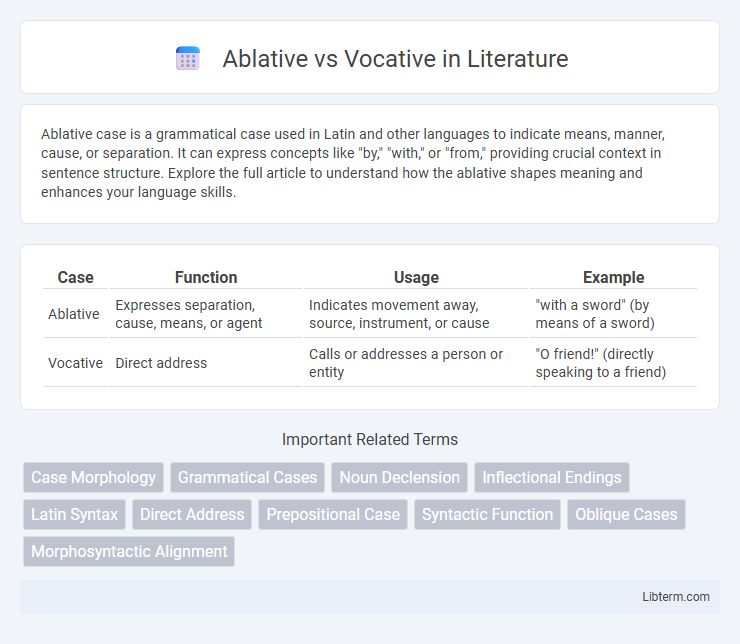 Ablative vs Vocative in Literature

Ablative case is a grammatical case used in Latin and other languages to indicate means, manner, cause, or separation. It can express concepts like "by," "with," or "from," providing crucial context in sentence structure. Explore the full article to understand how the ablative shapes meaning and enhances your language skills.

| Case | Function | Usage | Example |
|---|---|---|---|
| Ablative | Expresses separation, cause, means, or agent | Indicates movement away, source, instrument, or cause | "with a sword" (by means of a sword) |
| Vocative | Direct address | Calls or addresses a person or entity | "O friend!" (directly speaking to a friend) |

Important Related Terms

Case Morphology
Grammatical Cases
Noun Declension
Inflectional Endings
Latin Syntax
Direct Address
Prepositional Case
Syntactic Function
Oblique Cases
Morphosyntactic Alignment

Libterm.com