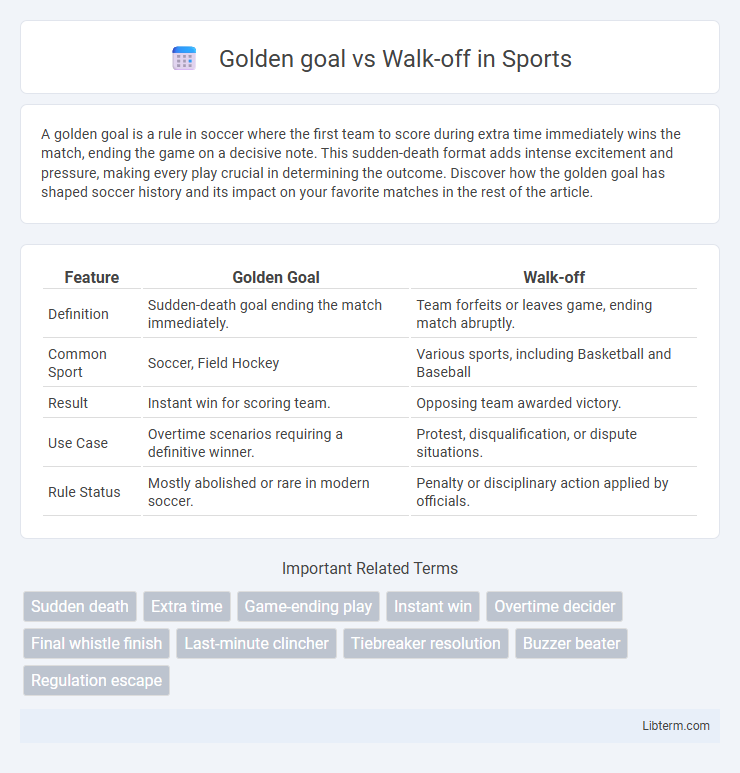 Golden goal vs Walk-off in Sports

A golden goal is a rule in soccer where the first team to score during extra time immediately wins the match, ending the game on a decisive note. This sudden-death format adds intense excitement and pressure, making every play crucial in determining the outcome. Discover how the golden goal has shaped soccer history and its impact on your favorite matches in the rest of the article.

| Feature | Golden Goal | Walk-off |
|---|---|---|
| Definition | Sudden-death goal ending the match immediately. | Team forfeits or leaves game, ending match abruptly. |
| Common Sport | Soccer, Field Hockey | Various sports, including Basketball and Baseball |
| Result | Instant win for scoring team. | Opposing team awarded victory. |
| Use Case | Overtime scenarios requiring a definitive winner. | Protest, disqualification, or dispute situations. |
| Rule Status | Mostly abolished or rare in modern soccer. | Penalty or disciplinary action applied by officials. |

Important Related Terms

Sudden death
Extra time
Game-ending play
Instant win
Overtime decider
Final whistle finish
Last-minute clincher
Tiebreaker resolution
Buzzer beater
Regulation escape

Libterm.com