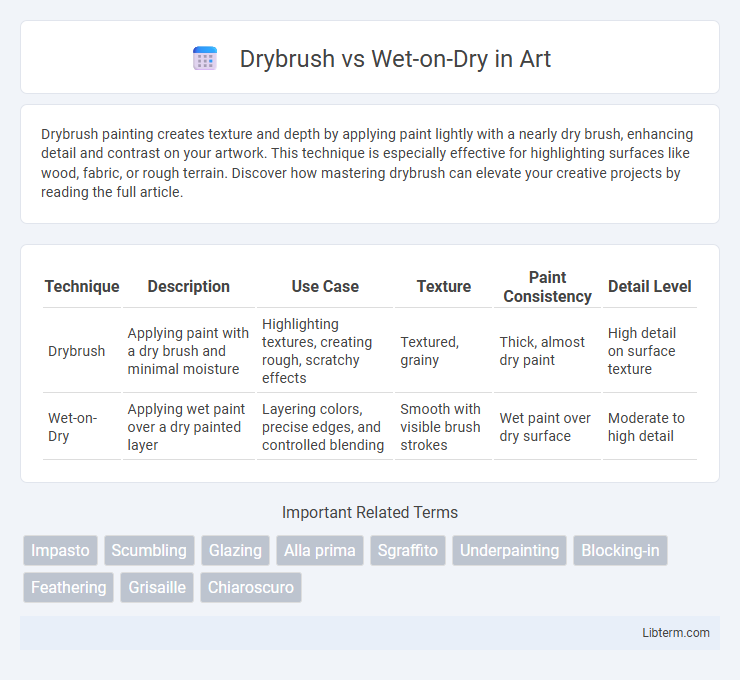 Drybrush vs Wet-on-Dry in Art

Drybrush painting creates texture and depth by applying paint lightly with a nearly dry brush, enhancing detail and contrast on your artwork. This technique is especially effective for highlighting surfaces like wood, fabric, or rough terrain. Discover how mastering drybrush can elevate your creative projects by reading the full article.

| Technique | Description | Use Case | Texture | Paint Consistency | Detail Level |
|---|---|---|---|---|---|
| Drybrush | Applying paint with a dry brush and minimal moisture | Highlighting textures, creating rough, scratchy effects | Textured, grainy | Thick, almost dry paint | High detail on surface texture |
| Wet-on-Dry | Applying wet paint over a dry painted layer | Layering colors, precise edges, and controlled blending | Smooth with visible brush strokes | Wet paint over dry surface | Moderate to high detail |

Important Related Terms

Impasto Scumbling Glazing Alla prima Sgraffito Underpainting Blocking-in Feathering Grisaille Chiaroscuro

Libterm.com