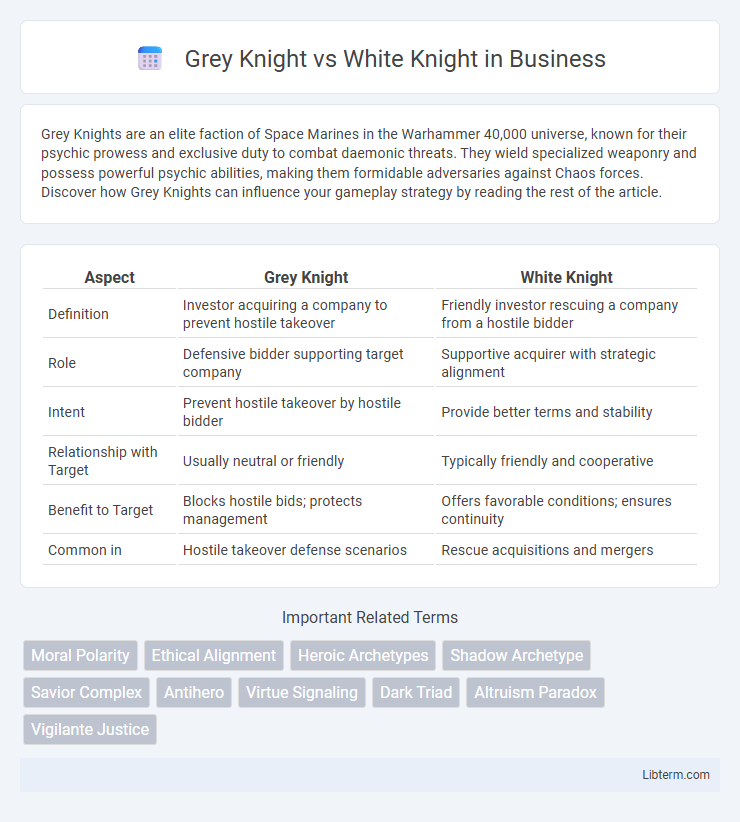 Grey Knight vs White Knight in Business

Grey Knights are an elite faction of Space Marines in the Warhammer 40,000 universe, known for their psychic prowess and exclusive duty to combat daemonic threats. They wield specialized weaponry and possess powerful psychic abilities, making them formidable adversaries against Chaos forces. Discover how Grey Knights can influence your gameplay strategy by reading the rest of the article.

| Aspect | Grey Knight | White Knight |
|---|---|---|
| Definition | Investor acquiring a company to prevent hostile takeover | Friendly investor rescuing a company from a hostile bidder |
| Role | Defensive bidder supporting target company | Supportive acquirer with strategic alignment |
| Intent | Prevent hostile takeover by hostile bidder | Provide better terms and stability |
| Relationship with Target | Usually neutral or friendly | Typically friendly and cooperative |
| Benefit to Target | Blocks hostile bids; protects management | Offers favorable conditions; ensures continuity |
| Common in | Hostile takeover defense scenarios | Rescue acquisitions and mergers |

Important Related Terms

Moral Polarity
Ethical Alignment
Heroic Archetypes
Shadow Archetype
Savior Complex
Antihero
Virtue Signaling
Dark Triad
Altruism Paradox
Vigilante Justice

Libterm.com