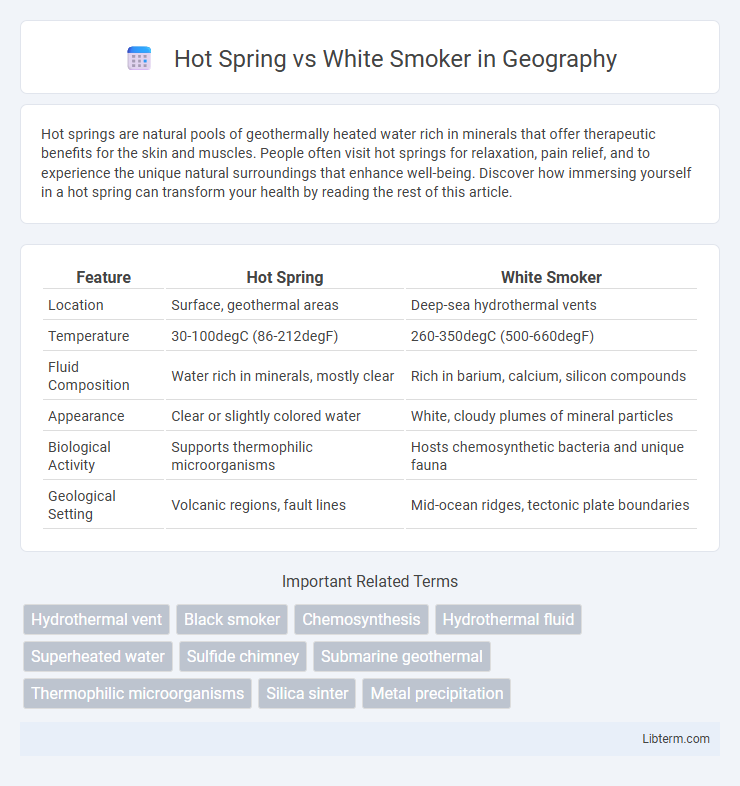 Hot Spring vs White Smoker in Geography

Hot springs are natural pools of geothermally heated water rich in minerals that offer therapeutic benefits for the skin and muscles. People often visit hot springs for relaxation, pain relief, and to experience the unique natural surroundings that enhance well-being. Discover how immersing yourself in a hot spring can transform your health by reading the rest of this article.

| Feature | Hot Spring | White Smoker |
|---|---|---|
| Location | Surface, geothermal areas | Deep-sea hydrothermal vents |
| Temperature | 30-100degC (86-212degF) | 260-350degC (500-660degF) |
| Fluid Composition | Water rich in minerals, mostly clear | Rich in barium, calcium, silicon compounds |
| Appearance | Clear or slightly colored water | White, cloudy plumes of mineral particles |
| Biological Activity | Supports thermophilic microorganisms | Hosts chemosynthetic bacteria and unique fauna |
| Geological Setting | Volcanic regions, fault lines | Mid-ocean ridges, tectonic plate boundaries |

Important Related Terms

Hydrothermal vent
Black smoker
Chemosynthesis
Hydrothermal fluid
Superheated water
Sulfide chimney
Submarine geothermal
Thermophilic microorganisms
Silica sinter
Metal precipitation

Libterm.com