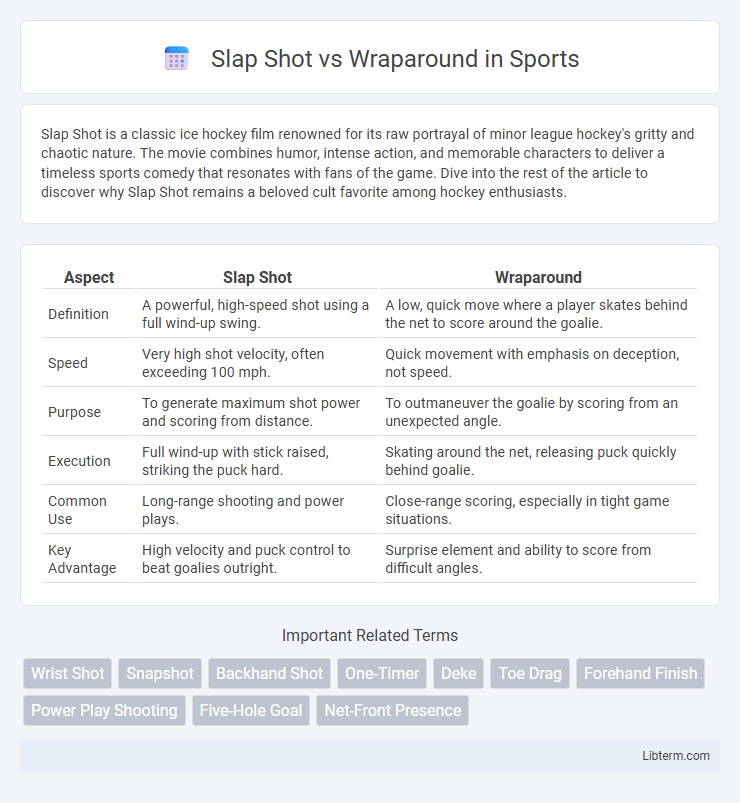 Slap Shot vs Wraparound in Sports

Slap Shot is a classic ice hockey film renowned for its raw portrayal of minor league hockey's gritty and chaotic nature. The movie combines humor, intense action, and memorable characters to deliver a timeless sports comedy that resonates with fans of the game. Dive into the rest of the article to discover why Slap Shot remains a beloved cult favorite among hockey enthusiasts.

| Aspect | Slap Shot | Wraparound |
|---|---|---|
| Definition | A powerful, high-speed shot using a full wind-up swing. | A low, quick move where a player skates behind the net to score around the goalie. |
| Speed | Very high shot velocity, often exceeding 100 mph. | Quick movement with emphasis on deception, not speed. |
| Purpose | To generate maximum shot power and scoring from distance. | To outmaneuver the goalie by scoring from an unexpected angle. |
| Execution | Full wind-up with stick raised, striking the puck hard. | Skating around the net, releasing puck quickly behind goalie. |
| Common Use | Long-range shooting and power plays. | Close-range scoring, especially in tight game situations. |
| Key Advantage | High velocity and puck control to beat goalies outright. | Surprise element and ability to score from difficult angles. |

Important Related Terms

Wrist Shot
Snapshot
Backhand Shot
One-Timer
Deke
Toe Drag
Forehand Finish
Power Play Shooting
Five-Hole Goal
Net-Front Presence

Libterm.com