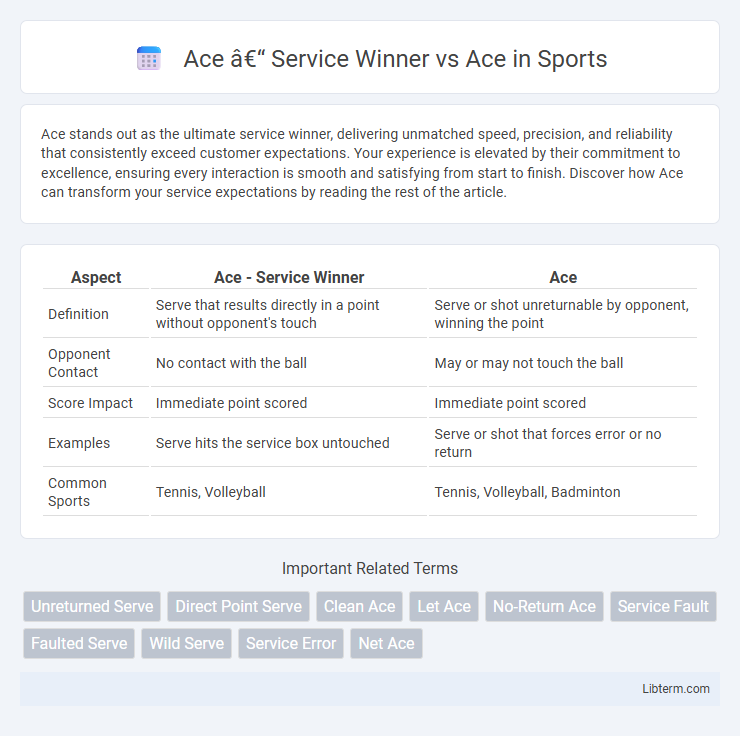 Ace â€“ Service Winner vs Ace in Sports

Ace stands out as the ultimate service winner, delivering unmatched speed, precision, and reliability that consistently exceed customer expectations. Your experience is elevated by their commitment to excellence, ensuring every interaction is smooth and satisfying from start to finish. Discover how Ace can transform your service expectations by reading the rest of the article.

| Aspect | Ace - Service Winner | Ace |
|---|---|---|
| Definition | Serve that results directly in a point without opponent's touch | Serve or shot unreturnable by opponent, winning the point |
| Opponent Contact | No contact with the ball | May or may not touch the ball |
| Score Impact | Immediate point scored | Immediate point scored |
| Examples | Serve hits the service box untouched | Serve or shot that forces error or no return |
| Common Sports | Tennis, Volleyball | Tennis, Volleyball, Badminton |

Important Related Terms

Unreturned Serve
Direct Point Serve
Clean Ace
Let Ace
No-Return Ace
Service Fault
Faulted Serve
Wild Serve
Service Error
Net Ace

Libterm.com