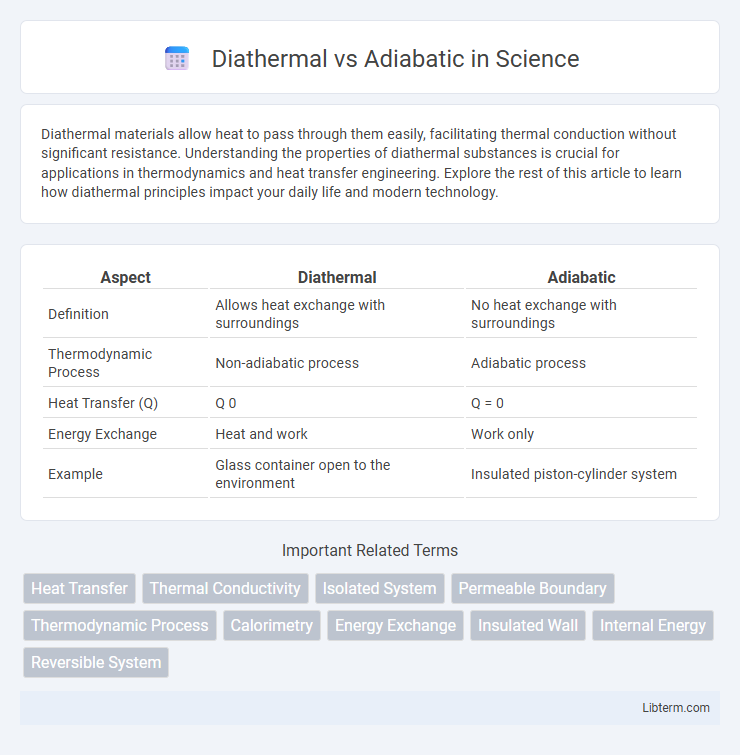 Diathermal vs Adiabatic in Science

Diathermal materials allow heat to pass through them easily, facilitating thermal conduction without significant resistance. Understanding the properties of diathermal substances is crucial for applications in thermodynamics and heat transfer engineering. Explore the rest of this article to learn how diathermal principles impact your daily life and modern technology.

| Aspect | Diathermal | Adiabatic |
|---|---|---|
| Definition | Allows heat exchange with surroundings | No heat exchange with surroundings |
| Thermodynamic Process | Non-adiabatic process | Adiabatic process |
| Heat Transfer (Q) | Q 0 | Q = 0 |
| Energy Exchange | Heat and work | Work only |
| Example | Glass container open to the environment | Insulated piston-cylinder system |

Important Related Terms

Heat Transfer
Thermal Conductivity
Isolated System
Permeable Boundary
Thermodynamic Process
Calorimetry
Energy Exchange
Insulated Wall
Internal Energy
Reversible System

Libterm.com