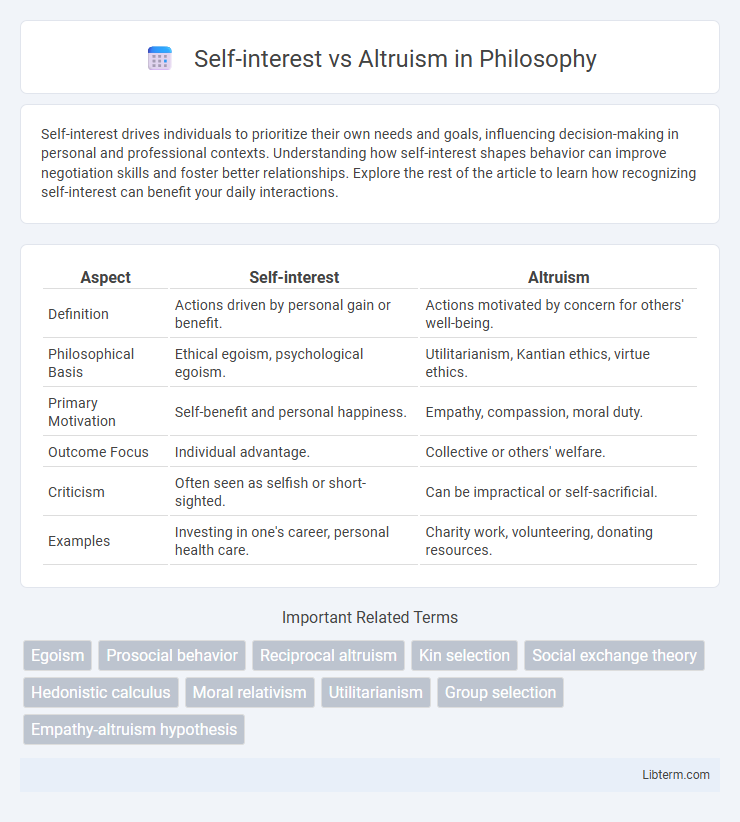 Self-interest vs Altruism in Philosophy

Self-interest drives individuals to prioritize their own needs and goals, influencing decision-making in personal and professional contexts. Understanding how self-interest shapes behavior can improve negotiation skills and foster better relationships. Explore the rest of the article to learn how recognizing self-interest can benefit your daily interactions.

| Aspect | Self-interest | Altruism |
|---|---|---|
| Definition | Actions driven by personal gain or benefit. | Actions motivated by concern for others' well-being. |
| Philosophical Basis | Ethical egoism, psychological egoism. | Utilitarianism, Kantian ethics, virtue ethics. |
| Primary Motivation | Self-benefit and personal happiness. | Empathy, compassion, moral duty. |
| Outcome Focus | Individual advantage. | Collective or others' welfare. |
| Criticism | Often seen as selfish or short-sighted. | Can be impractical or self-sacrificial. |
| Examples | Investing in one's career, personal health care. | Charity work, volunteering, donating resources. |

Important Related Terms

Egoism
Prosocial behavior
Reciprocal altruism
Kin selection
Social exchange theory
Hedonistic calculus
Moral relativism
Utilitarianism
Group selection
Empathy-altruism hypothesis

Libterm.com