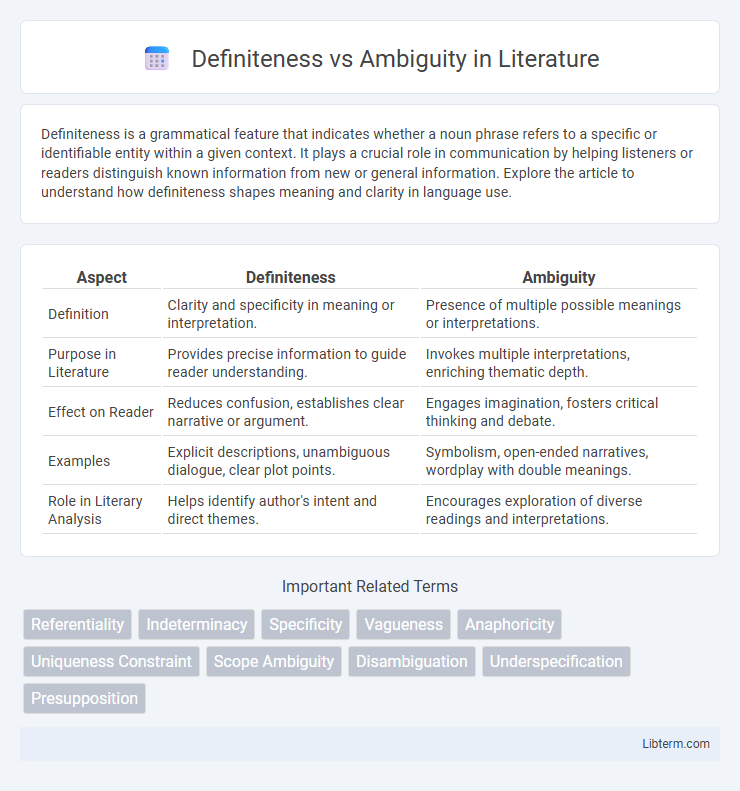 Definiteness vs Ambiguity in Literature

Definiteness is a grammatical feature that indicates whether a noun phrase refers to a specific or identifiable entity within a given context. It plays a crucial role in communication by helping listeners or readers distinguish known information from new or general information. Explore the article to understand how definiteness shapes meaning and clarity in language use.

| Aspect | Definiteness | Ambiguity |
|---|---|---|
| Definition | Clarity and specificity in meaning or interpretation. | Presence of multiple possible meanings or interpretations. |
| Purpose in Literature | Provides precise information to guide reader understanding. | Invokes multiple interpretations, enriching thematic depth. |
| Effect on Reader | Reduces confusion, establishes clear narrative or argument. | Engages imagination, fosters critical thinking and debate. |
| Examples | Explicit descriptions, unambiguous dialogue, clear plot points. | Symbolism, open-ended narratives, wordplay with double meanings. |
| Role in Literary Analysis | Helps identify author's intent and direct themes. | Encourages exploration of diverse readings and interpretations. |

Important Related Terms

Referentiality
Indeterminacy
Specificity
Vagueness
Anaphoricity
Uniqueness Constraint
Scope Ambiguity
Disambiguation
Underspecification
Presupposition

Libterm.com