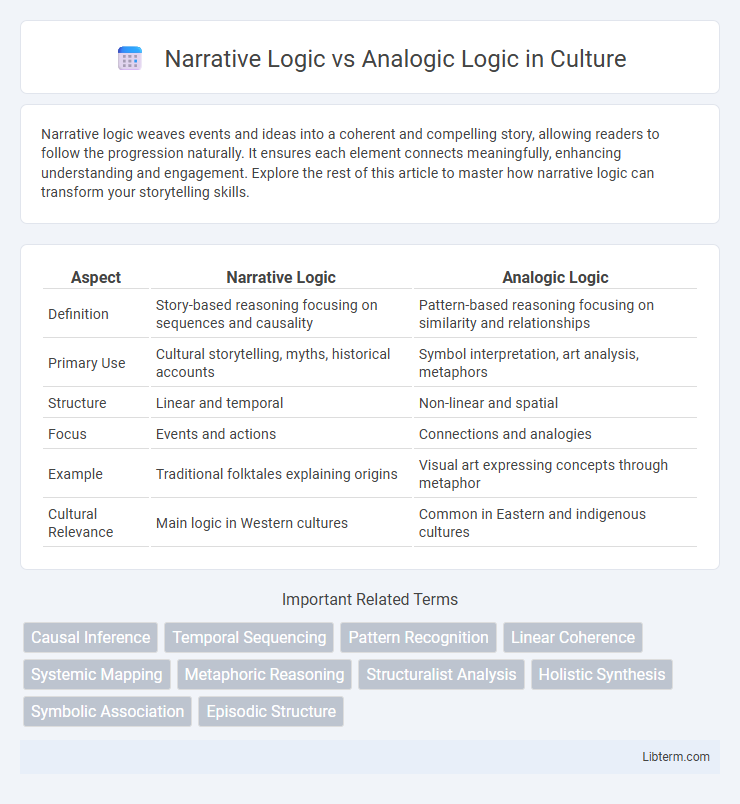 Narrative Logic vs Analogic Logic in Culture

Narrative logic weaves events and ideas into a coherent and compelling story, allowing readers to follow the progression naturally. It ensures each element connects meaningfully, enhancing understanding and engagement. Explore the rest of this article to master how narrative logic can transform your storytelling skills.

| Aspect | Narrative Logic | Analogic Logic |
|---|---|---|
| Definition | Story-based reasoning focusing on sequences and causality | Pattern-based reasoning focusing on similarity and relationships |
| Primary Use | Cultural storytelling, myths, historical accounts | Symbol interpretation, art analysis, metaphors |
| Structure | Linear and temporal | Non-linear and spatial |
| Focus | Events and actions | Connections and analogies |
| Example | Traditional folktales explaining origins | Visual art expressing concepts through metaphor |
| Cultural Relevance | Main logic in Western cultures | Common in Eastern and indigenous cultures |

Important Related Terms

Causal Inference
Temporal Sequencing
Pattern Recognition
Linear Coherence
Systemic Mapping
Metaphoric Reasoning
Structuralist Analysis
Holistic Synthesis
Symbolic Association
Episodic Structure

Libterm.com