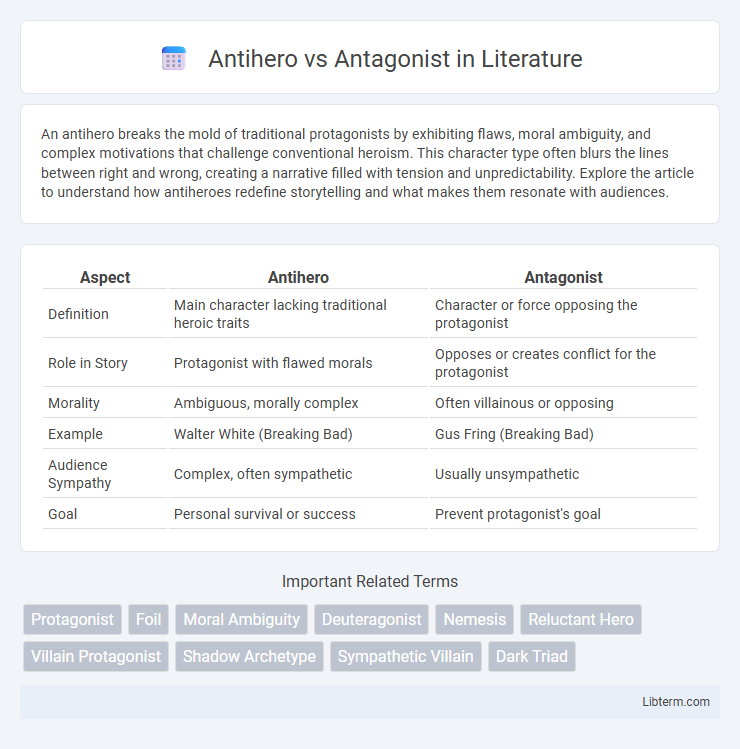 Antihero vs Antagonist in Literature

An antihero breaks the mold of traditional protagonists by exhibiting flaws, moral ambiguity, and complex motivations that challenge conventional heroism. This character type often blurs the lines between right and wrong, creating a narrative filled with tension and unpredictability. Explore the article to understand how antiheroes redefine storytelling and what makes them resonate with audiences.

| Aspect | Antihero | Antagonist |
|---|---|---|
| Definition | Main character lacking traditional heroic traits | Character or force opposing the protagonist |
| Role in Story | Protagonist with flawed morals | Opposes or creates conflict for the protagonist |
| Morality | Ambiguous, morally complex | Often villainous or opposing |
| Example | Walter White (Breaking Bad) | Gus Fring (Breaking Bad) |
| Audience Sympathy | Complex, often sympathetic | Usually unsympathetic |
| Goal | Personal survival or success | Prevent protagonist's goal |

Important Related Terms

Protagonist Foil Moral Ambiguity Deuteragonist Nemesis Reluctant Hero Villain Protagonist Shadow Archetype Sympathetic Villain Dark Triad

Libterm.com