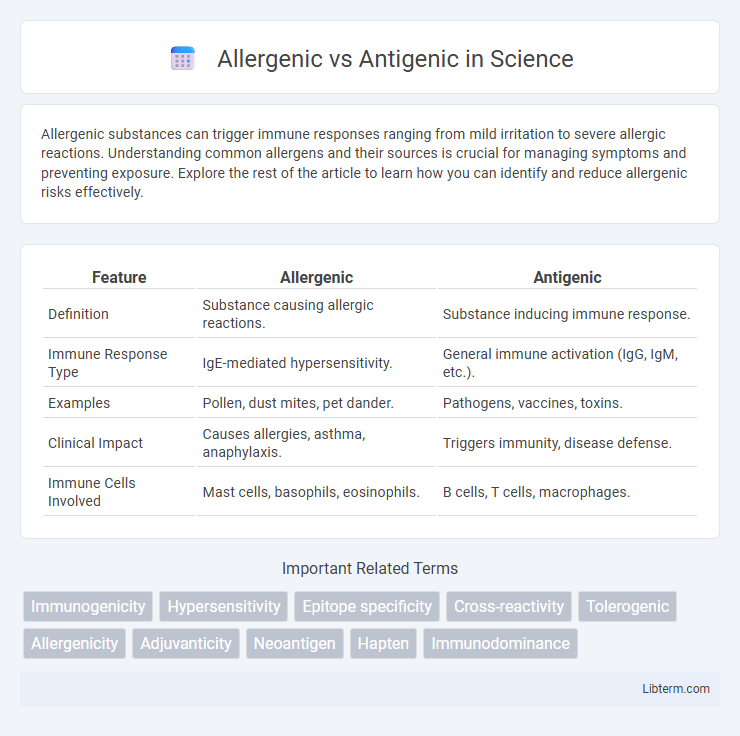 Allergenic vs Antigenic in Science

Allergenic substances can trigger immune responses ranging from mild irritation to severe allergic reactions. Understanding common allergens and their sources is crucial for managing symptoms and preventing exposure. Explore the rest of the article to learn how you can identify and reduce allergenic risks effectively.

| Feature | Allergenic | Antigenic |
|---|---|---|
| Definition | Substance causing allergic reactions. | Substance inducing immune response. |
| Immune Response Type | IgE-mediated hypersensitivity. | General immune activation (IgG, IgM, etc.). |
| Examples | Pollen, dust mites, pet dander. | Pathogens, vaccines, toxins. |
| Clinical Impact | Causes allergies, asthma, anaphylaxis. | Triggers immunity, disease defense. |
| Immune Cells Involved | Mast cells, basophils, eosinophils. | B cells, T cells, macrophages. |

Important Related Terms

Immunogenicity Hypersensitivity Epitope specificity Cross-reactivity Tolerogenic Allergenicity Adjuvanticity Neoantigen Hapten Immunodominance

Libterm.com