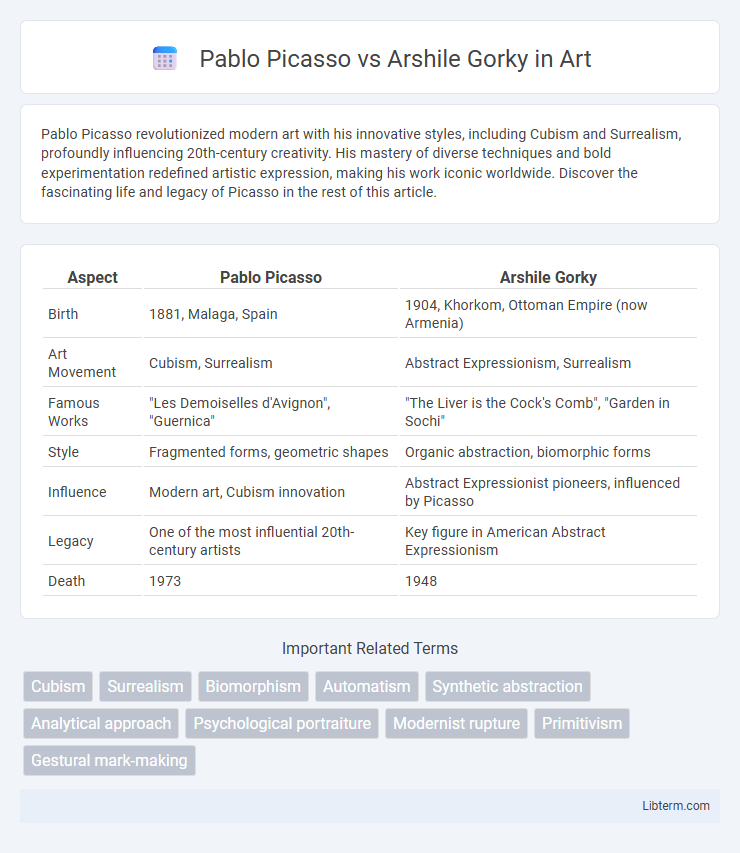 Pablo Picasso vs Arshile Gorky in Art

Pablo Picasso revolutionized modern art with his innovative styles, including Cubism and Surrealism, profoundly influencing 20th-century creativity. His mastery of diverse techniques and bold experimentation redefined artistic expression, making his work iconic worldwide. Discover the fascinating life and legacy of Picasso in the rest of this article.

| Aspect | Pablo Picasso | Arshile Gorky |
|---|---|---|
| Birth | 1881, Malaga, Spain | 1904, Khorkom, Ottoman Empire (now Armenia) |
| Art Movement | Cubism, Surrealism | Abstract Expressionism, Surrealism |
| Famous Works | "Les Demoiselles d'Avignon", "Guernica" | "The Liver is the Cock's Comb", "Garden in Sochi" |
| Style | Fragmented forms, geometric shapes | Organic abstraction, biomorphic forms |
| Influence | Modern art, Cubism innovation | Abstract Expressionist pioneers, influenced by Picasso |
| Legacy | One of the most influential 20th-century artists | Key figure in American Abstract Expressionism |
| Death | 1973 | 1948 |

Important Related Terms

Cubism
Surrealism
Biomorphism
Automatism
Synthetic abstraction
Analytical approach
Psychological portraiture
Modernist rupture
Primitivism
Gestural mark-making

Libterm.com