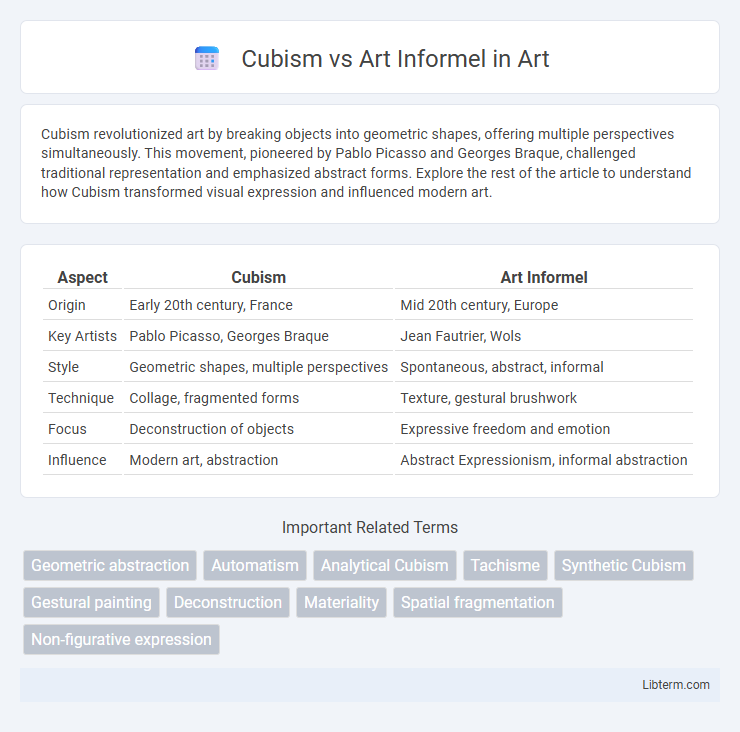 Cubism vs Art Informel in Art

Cubism revolutionized art by breaking objects into geometric shapes, offering multiple perspectives simultaneously. This movement, pioneered by Pablo Picasso and Georges Braque, challenged traditional representation and emphasized abstract forms. Explore the rest of the article to understand how Cubism transformed visual expression and influenced modern art.

| Aspect | Cubism | Art Informel |
|---|---|---|
| Origin | Early 20th century, France | Mid 20th century, Europe |
| Key Artists | Pablo Picasso, Georges Braque | Jean Fautrier, Wols |
| Style | Geometric shapes, multiple perspectives | Spontaneous, abstract, informal |
| Technique | Collage, fragmented forms | Texture, gestural brushwork |
| Focus | Deconstruction of objects | Expressive freedom and emotion |
| Influence | Modern art, abstraction | Abstract Expressionism, informal abstraction |

Important Related Terms

Geometric abstraction
Automatism
Analytical Cubism
Tachisme
Synthetic Cubism
Gestural painting
Deconstruction
Materiality
Spatial fragmentation
Non-figurative expression

Libterm.com