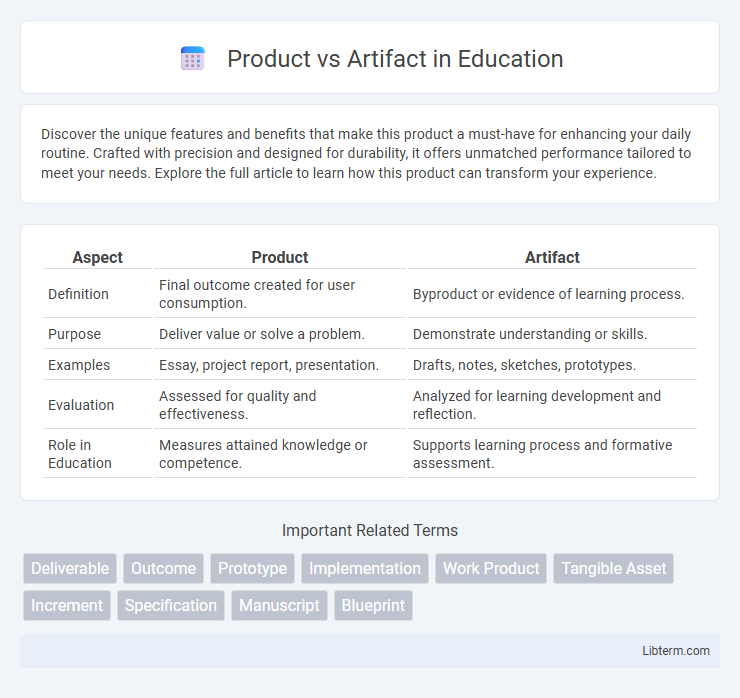 Product vs Artifact in Education

Discover the unique features and benefits that make this product a must-have for enhancing your daily routine. Crafted with precision and designed for durability, it offers unmatched performance tailored to meet your needs. Explore the full article to learn how this product can transform your experience.

| Aspect | Product | Artifact |
|---|---|---|
| Definition | Final outcome created for user consumption. | Byproduct or evidence of learning process. |
| Purpose | Deliver value or solve a problem. | Demonstrate understanding or skills. |
| Examples | Essay, project report, presentation. | Drafts, notes, sketches, prototypes. |
| Evaluation | Assessed for quality and effectiveness. | Analyzed for learning development and reflection. |
| Role in Education | Measures attained knowledge or competence. | Supports learning process and formative assessment. |

Important Related Terms

Deliverable Outcome Prototype Implementation Work Product Tangible Asset Increment Specification Manuscript Blueprint

Libterm.com