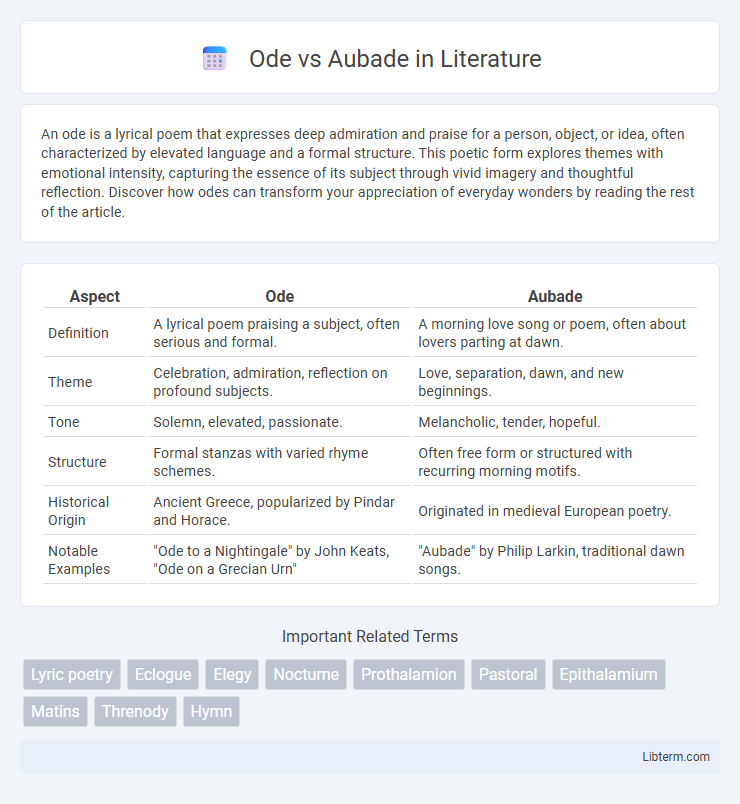 Ode vs Aubade in Literature

An ode is a lyrical poem that expresses deep admiration and praise for a person, object, or idea, often characterized by elevated language and a formal structure. This poetic form explores themes with emotional intensity, capturing the essence of its subject through vivid imagery and thoughtful reflection. Discover how odes can transform your appreciation of everyday wonders by reading the rest of the article.

| Aspect | Ode | Aubade |
|---|---|---|
| Definition | A lyrical poem praising a subject, often serious and formal. | A morning love song or poem, often about lovers parting at dawn. |
| Theme | Celebration, admiration, reflection on profound subjects. | Love, separation, dawn, and new beginnings. |
| Tone | Solemn, elevated, passionate. | Melancholic, tender, hopeful. |
| Structure | Formal stanzas with varied rhyme schemes. | Often free form or structured with recurring morning motifs. |
| Historical Origin | Ancient Greece, popularized by Pindar and Horace. | Originated in medieval European poetry. |
| Notable Examples | "Ode to a Nightingale" by John Keats, "Ode on a Grecian Urn" | "Aubade" by Philip Larkin, traditional dawn songs. |

Important Related Terms

Lyric poetry
Eclogue
Elegy
Nocturne
Prothalamion
Pastoral
Epithalamium
Matins
Threnody
Hymn

Libterm.com