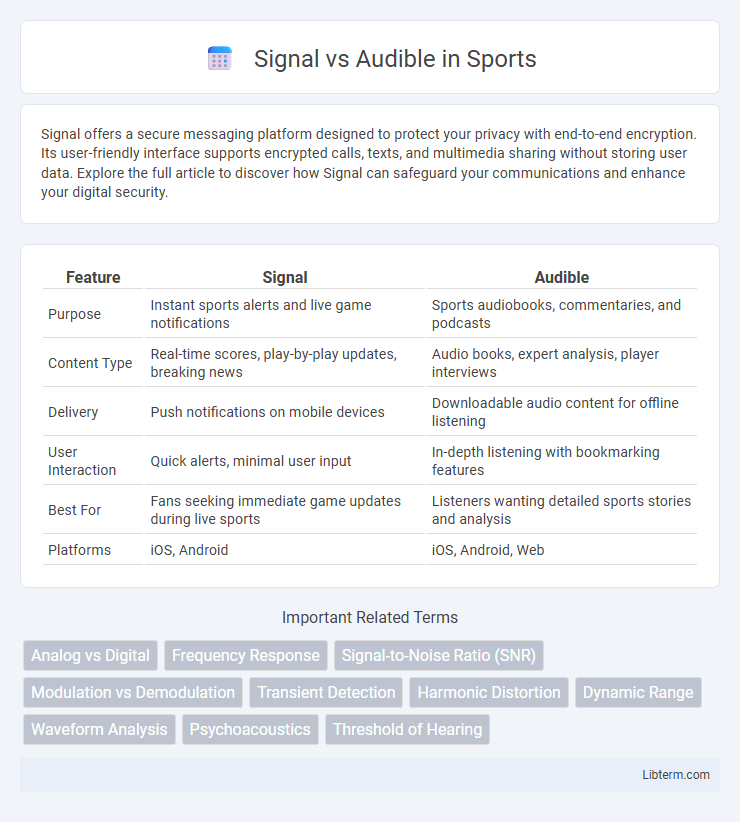 Signal vs Audible in Sports

Signal offers a secure messaging platform designed to protect your privacy with end-to-end encryption. Its user-friendly interface supports encrypted calls, texts, and multimedia sharing without storing user data. Explore the full article to discover how Signal can safeguard your communications and enhance your digital security.

| Feature | Signal | Audible |
|---|---|---|
| Purpose | Instant sports alerts and live game notifications | Sports audiobooks, commentaries, and podcasts |
| Content Type | Real-time scores, play-by-play updates, breaking news | Audio books, expert analysis, player interviews |
| Delivery | Push notifications on mobile devices | Downloadable audio content for offline listening |
| User Interaction | Quick alerts, minimal user input | In-depth listening with bookmarking features |
| Best For | Fans seeking immediate game updates during live sports | Listeners wanting detailed sports stories and analysis |
| Platforms | iOS, Android | iOS, Android, Web |

Important Related Terms

Analog vs Digital
Frequency Response
Signal-to-Noise Ratio (SNR)
Modulation vs Demodulation
Transient Detection
Harmonic Distortion
Dynamic Range
Waveform Analysis
Psychoacoustics
Threshold of Hearing

Libterm.com