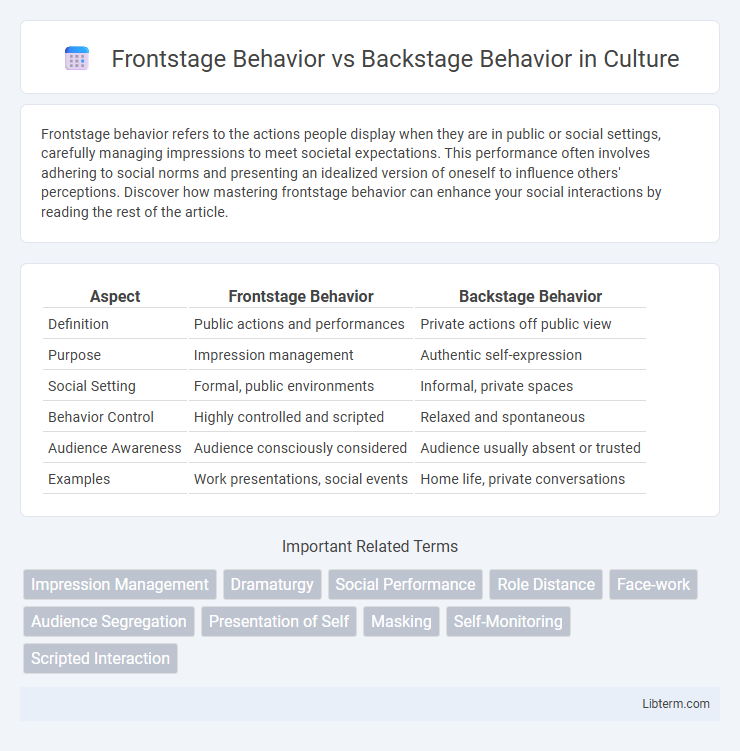 Frontstage Behavior vs Backstage Behavior in Culture

Frontstage behavior refers to the actions people display when they are in public or social settings, carefully managing impressions to meet societal expectations. This performance often involves adhering to social norms and presenting an idealized version of oneself to influence others' perceptions. Discover how mastering frontstage behavior can enhance your social interactions by reading the rest of the article.

| Aspect | Frontstage Behavior | Backstage Behavior |
|---|---|---|
| Definition | Public actions and performances | Private actions off public view |
| Purpose | Impression management | Authentic self-expression |
| Social Setting | Formal, public environments | Informal, private spaces |
| Behavior Control | Highly controlled and scripted | Relaxed and spontaneous |
| Audience Awareness | Audience consciously considered | Audience usually absent or trusted |
| Examples | Work presentations, social events | Home life, private conversations |

Important Related Terms

Impression Management
Dramaturgy
Social Performance
Role Distance
Face-work
Audience Segregation
Presentation of Self
Masking
Self-Monitoring
Scripted Interaction

Libterm.com