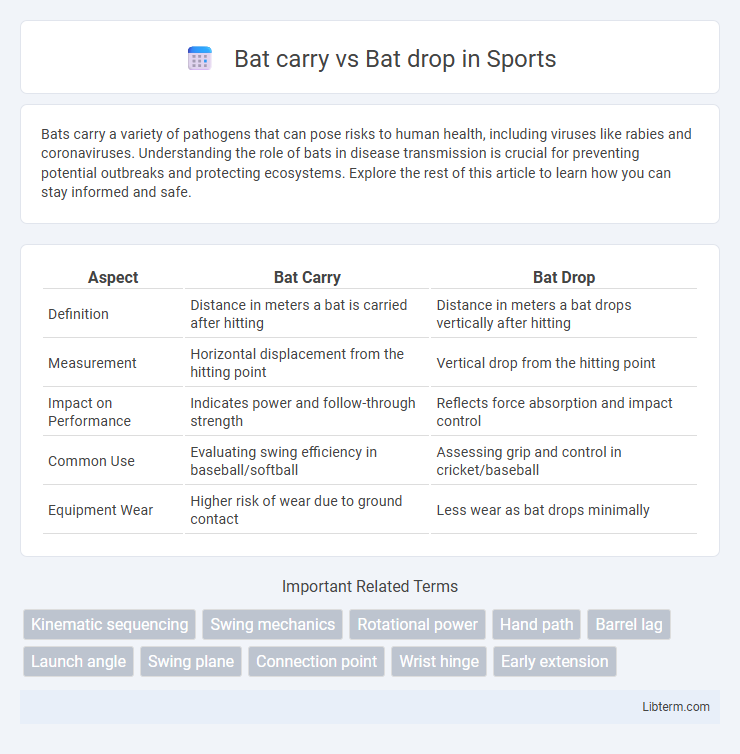 Bat carry vs Bat drop in Sports

Bats carry a variety of pathogens that can pose risks to human health, including viruses like rabies and coronaviruses. Understanding the role of bats in disease transmission is crucial for preventing potential outbreaks and protecting ecosystems. Explore the rest of this article to learn how you can stay informed and safe.

| Aspect | Bat Carry | Bat Drop |
|---|---|---|
| Definition | Distance in meters a bat is carried after hitting | Distance in meters a bat drops vertically after hitting |
| Measurement | Horizontal displacement from the hitting point | Vertical drop from the hitting point |
| Impact on Performance | Indicates power and follow-through strength | Reflects force absorption and impact control |
| Common Use | Evaluating swing efficiency in baseball/softball | Assessing grip and control in cricket/baseball |
| Equipment Wear | Higher risk of wear due to ground contact | Less wear as bat drops minimally |

Important Related Terms

Kinematic sequencing
Swing mechanics
Rotational power
Hand path
Barrel lag
Launch angle
Swing plane
Connection point
Wrist hinge
Early extension

Libterm.com