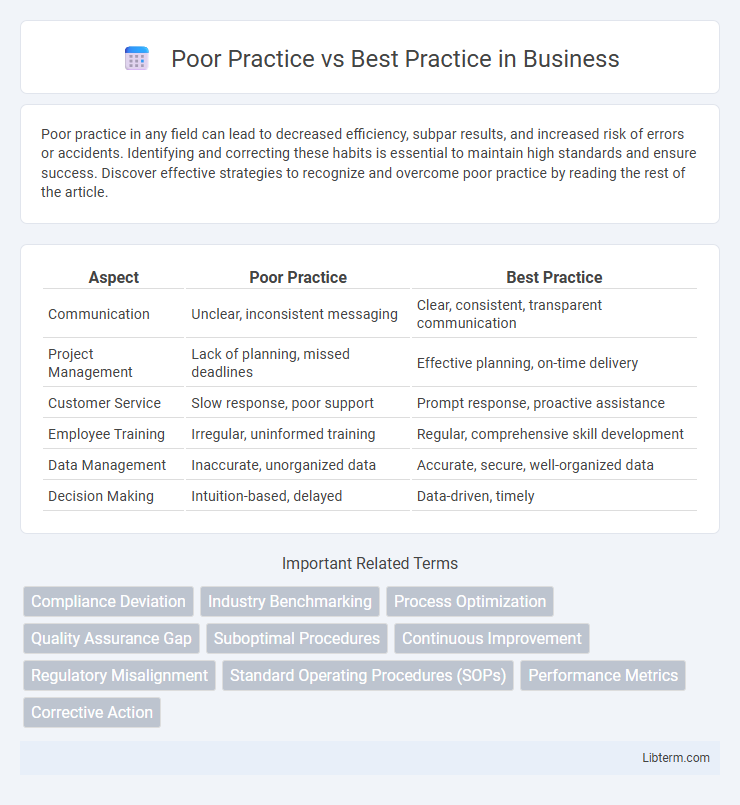 Poor Practice vs Best Practice in Business

Poor practice in any field can lead to decreased efficiency, subpar results, and increased risk of errors or accidents. Identifying and correcting these habits is essential to maintain high standards and ensure success. Discover effective strategies to recognize and overcome poor practice by reading the rest of the article.

| Aspect | Poor Practice | Best Practice |
|---|---|---|
| Communication | Unclear, inconsistent messaging | Clear, consistent, transparent communication |
| Project Management | Lack of planning, missed deadlines | Effective planning, on-time delivery |
| Customer Service | Slow response, poor support | Prompt response, proactive assistance |
| Employee Training | Irregular, uninformed training | Regular, comprehensive skill development |
| Data Management | Inaccurate, unorganized data | Accurate, secure, well-organized data |
| Decision Making | Intuition-based, delayed | Data-driven, timely |

Important Related Terms

Compliance Deviation
Industry Benchmarking
Process Optimization
Quality Assurance Gap
Suboptimal Procedures
Continuous Improvement
Regulatory Misalignment
Standard Operating Procedures (SOPs)
Performance Metrics
Corrective Action

Libterm.com