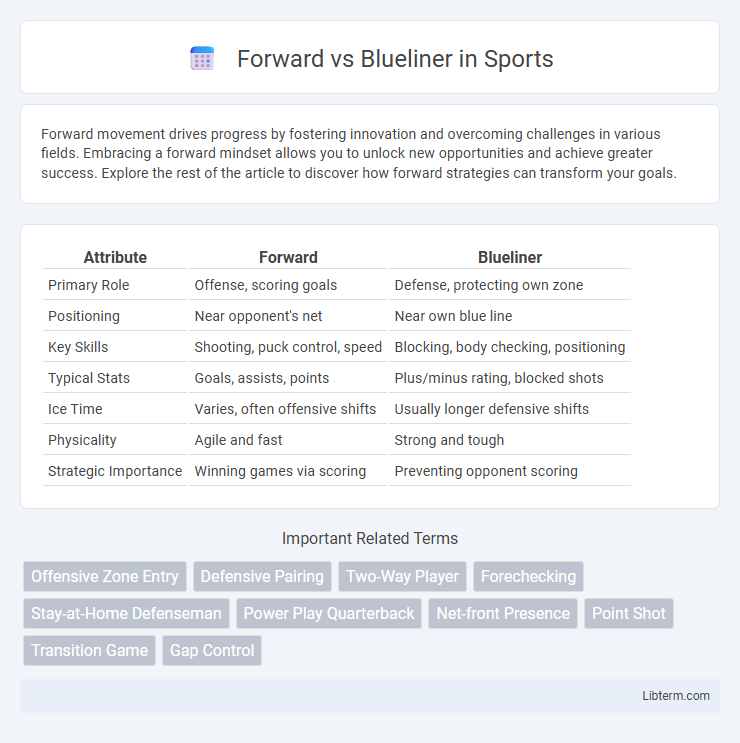 Forward vs Blueliner in Sports

Forward movement drives progress by fostering innovation and overcoming challenges in various fields. Embracing a forward mindset allows you to unlock new opportunities and achieve greater success. Explore the rest of the article to discover how forward strategies can transform your goals.

| Attribute | Forward | Blueliner |
|---|---|---|
| Primary Role | Offense, scoring goals | Defense, protecting own zone |
| Positioning | Near opponent's net | Near own blue line |
| Key Skills | Shooting, puck control, speed | Blocking, body checking, positioning |
| Typical Stats | Goals, assists, points | Plus/minus rating, blocked shots |
| Ice Time | Varies, often offensive shifts | Usually longer defensive shifts |
| Physicality | Agile and fast | Strong and tough |
| Strategic Importance | Winning games via scoring | Preventing opponent scoring |

Important Related Terms

Offensive Zone Entry
Defensive Pairing
Two-Way Player
Forechecking
Stay-at-Home Defenseman
Power Play Quarterback
Net-front Presence
Point Shot
Transition Game
Gap Control

Libterm.com