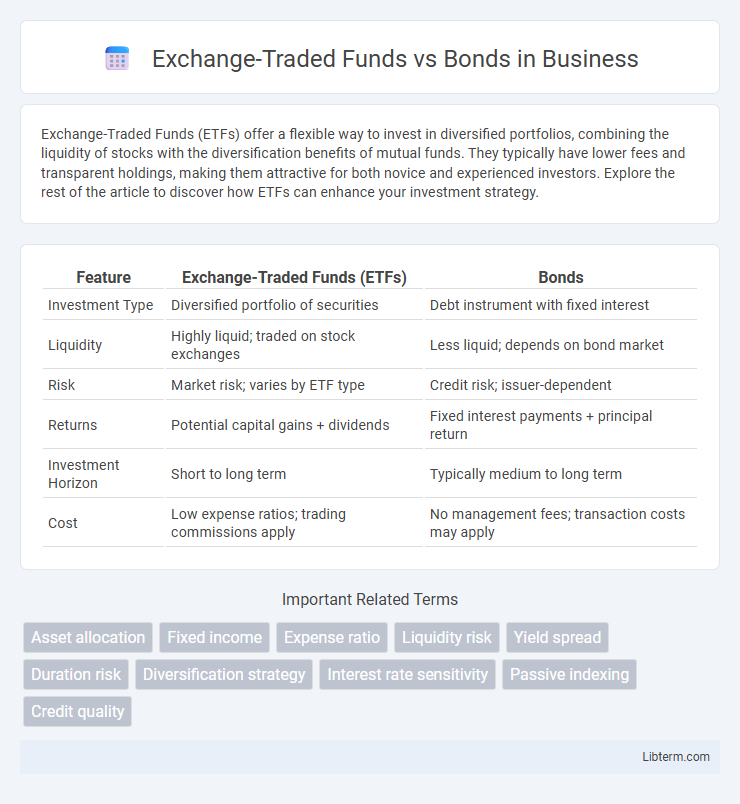 Exchange-Traded Funds vs Bonds in Business

Exchange-Traded Funds (ETFs) offer a flexible way to invest in diversified portfolios, combining the liquidity of stocks with the diversification benefits of mutual funds. They typically have lower fees and transparent holdings, making them attractive for both novice and experienced investors. Explore the rest of the article to discover how ETFs can enhance your investment strategy.

| Feature | Exchange-Traded Funds (ETFs) | Bonds |
|---|---|---|
| Investment Type | Diversified portfolio of securities | Debt instrument with fixed interest |
| Liquidity | Highly liquid; traded on stock exchanges | Less liquid; depends on bond market |
| Risk | Market risk; varies by ETF type | Credit risk; issuer-dependent |
| Returns | Potential capital gains + dividends | Fixed interest payments + principal return |
| Investment Horizon | Short to long term | Typically medium to long term |
| Cost | Low expense ratios; trading commissions apply | No management fees; transaction costs may apply |

Important Related Terms

Asset allocation
Fixed income
Expense ratio
Liquidity risk
Yield spread
Duration risk
Diversification strategy
Interest rate sensitivity
Passive indexing
Credit quality

Libterm.com