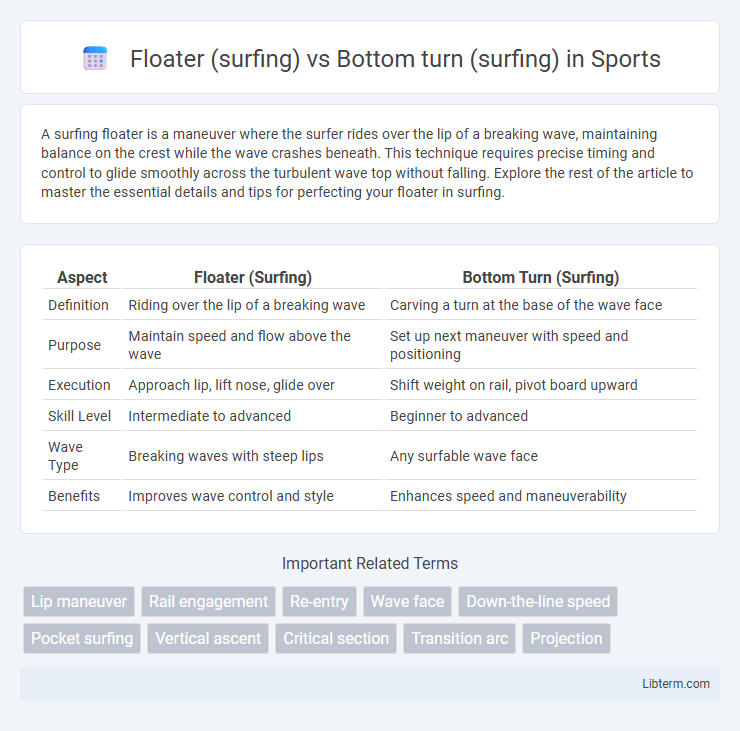 Floater (surfing) vs Bottom turn (surfing) in Sports

A surfing floater is a maneuver where the surfer rides over the lip of a breaking wave, maintaining balance on the crest while the wave crashes beneath. This technique requires precise timing and control to glide smoothly across the turbulent wave top without falling. Explore the rest of the article to master the essential details and tips for perfecting your floater in surfing.

| Aspect | Floater (Surfing) | Bottom Turn (Surfing) |
|---|---|---|
| Definition | Riding over the lip of a breaking wave | Carving a turn at the base of the wave face |
| Purpose | Maintain speed and flow above the wave | Set up next maneuver with speed and positioning |
| Execution | Approach lip, lift nose, glide over | Shift weight on rail, pivot board upward |
| Skill Level | Intermediate to advanced | Beginner to advanced |
| Wave Type | Breaking waves with steep lips | Any surfable wave face |
| Benefits | Improves wave control and style | Enhances speed and maneuverability |

Important Related Terms

Lip maneuver
Rail engagement
Re-entry
Wave face
Down-the-line speed
Pocket surfing
Vertical ascent
Critical section
Transition arc
Projection

Libterm.com