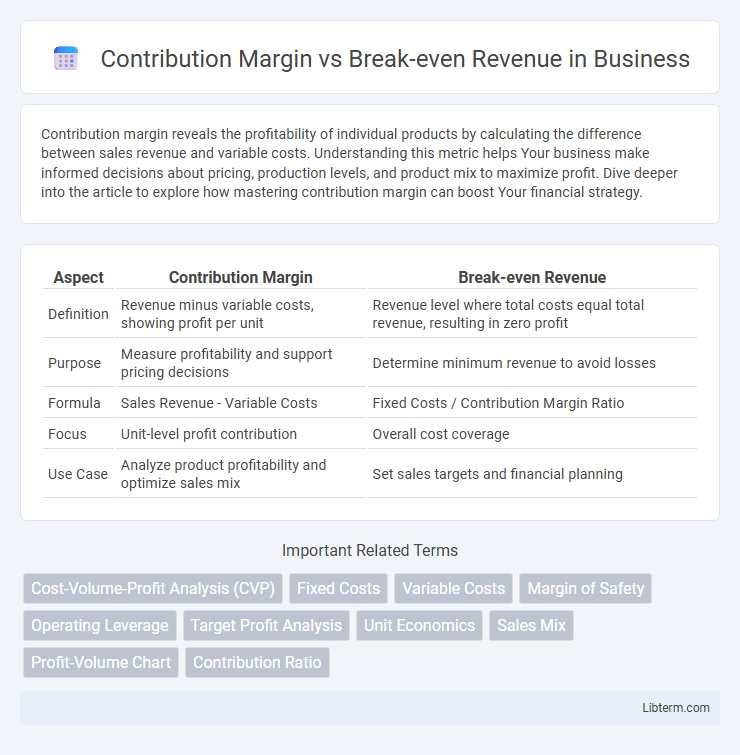 Contribution Margin vs Break-even Revenue in Business

Contribution margin reveals the profitability of individual products by calculating the difference between sales revenue and variable costs. Understanding this metric helps Your business make informed decisions about pricing, production levels, and product mix to maximize profit. Dive deeper into the article to explore how mastering contribution margin can boost Your financial strategy.

| Aspect | Contribution Margin | Break-even Revenue |
|---|---|---|
| Definition | Revenue minus variable costs, showing profit per unit | Revenue level where total costs equal total revenue, resulting in zero profit |
| Purpose | Measure profitability and support pricing decisions | Determine minimum revenue to avoid losses |
| Formula | Sales Revenue - Variable Costs | Fixed Costs / Contribution Margin Ratio |
| Focus | Unit-level profit contribution | Overall cost coverage |
| Use Case | Analyze product profitability and optimize sales mix | Set sales targets and financial planning |

Important Related Terms

Cost-Volume-Profit Analysis (CVP) Fixed Costs Variable Costs Margin of Safety Operating Leverage Target Profit Analysis Unit Economics Sales Mix Profit-Volume Chart Contribution Ratio

Libterm.com