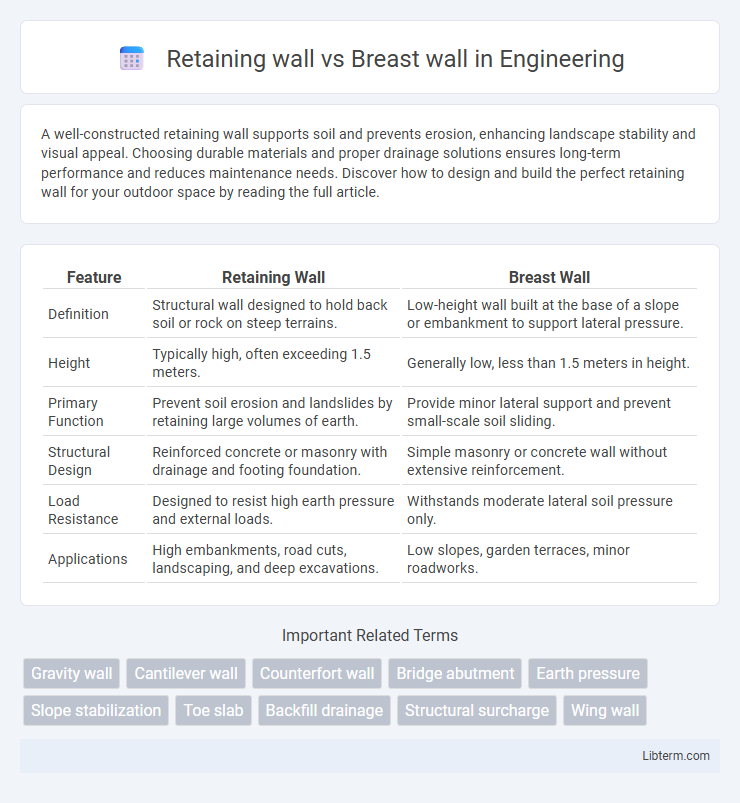 Retaining wall vs Breast wall in Engineering

A well-constructed retaining wall supports soil and prevents erosion, enhancing landscape stability and visual appeal. Choosing durable materials and proper drainage solutions ensures long-term performance and reduces maintenance needs. Discover how to design and build the perfect retaining wall for your outdoor space by reading the full article.

| Feature | Retaining Wall | Breast Wall |
|---|---|---|
| Definition | Structural wall designed to hold back soil or rock on steep terrains. | Low-height wall built at the base of a slope or embankment to support lateral pressure. |
| Height | Typically high, often exceeding 1.5 meters. | Generally low, less than 1.5 meters in height. |
| Primary Function | Prevent soil erosion and landslides by retaining large volumes of earth. | Provide minor lateral support and prevent small-scale soil sliding. |
| Structural Design | Reinforced concrete or masonry with drainage and footing foundation. | Simple masonry or concrete wall without extensive reinforcement. |
| Load Resistance | Designed to resist high earth pressure and external loads. | Withstands moderate lateral soil pressure only. |
| Applications | High embankments, road cuts, landscaping, and deep excavations. | Low slopes, garden terraces, minor roadworks. |

Important Related Terms

Gravity wall
Cantilever wall
Counterfort wall
Bridge abutment
Earth pressure
Slope stabilization
Toe slab
Backfill drainage
Structural surcharge
Wing wall

Libterm.com