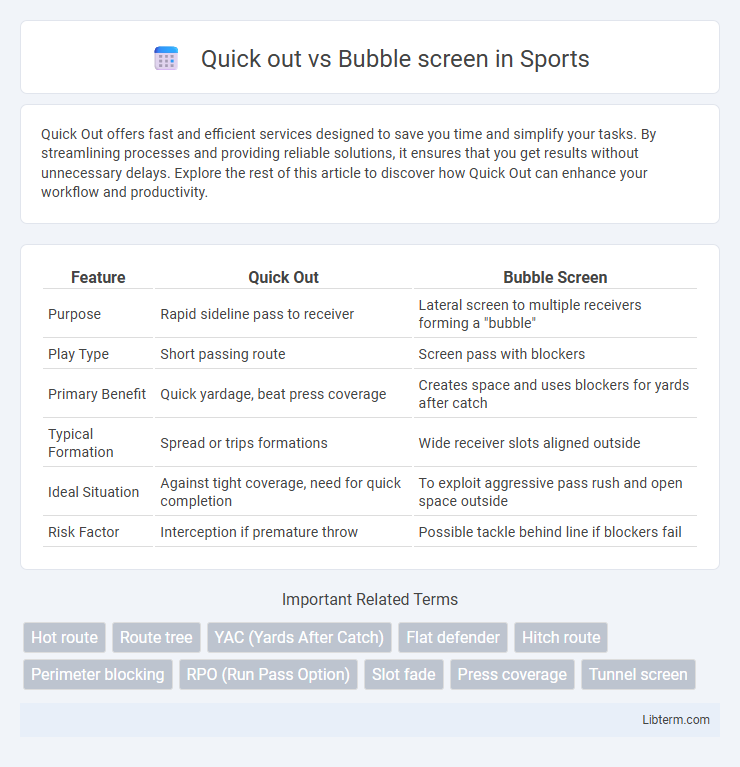 Quick out vs Bubble screen in Sports

Quick Out offers fast and efficient services designed to save you time and simplify your tasks. By streamlining processes and providing reliable solutions, it ensures that you get results without unnecessary delays. Explore the rest of this article to discover how Quick Out can enhance your workflow and productivity.

| Feature | Quick Out | Bubble Screen |
|---|---|---|
| Purpose | Rapid sideline pass to receiver | Lateral screen to multiple receivers forming a "bubble" |
| Play Type | Short passing route | Screen pass with blockers |
| Primary Benefit | Quick yardage, beat press coverage | Creates space and uses blockers for yards after catch |
| Typical Formation | Spread or trips formations | Wide receiver slots aligned outside |
| Ideal Situation | Against tight coverage, need for quick completion | To exploit aggressive pass rush and open space outside |
| Risk Factor | Interception if premature throw | Possible tackle behind line if blockers fail |

Important Related Terms

Hot route
Route tree
YAC (Yards After Catch)
Flat defender
Hitch route
Perimeter blocking
RPO (Run Pass Option)
Slot fade
Press coverage
Tunnel screen

Libterm.com