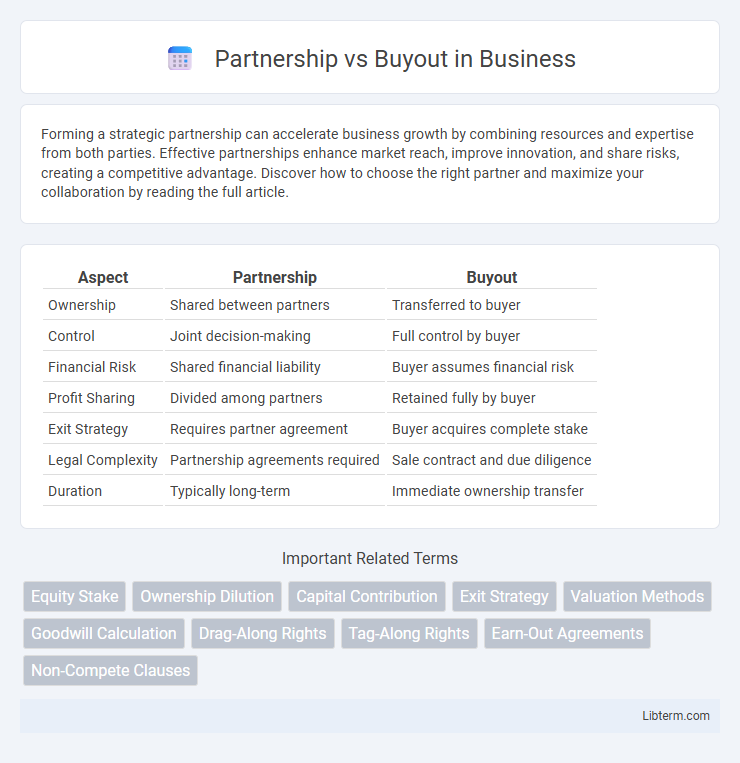 Partnership vs Buyout in Business

Forming a strategic partnership can accelerate business growth by combining resources and expertise from both parties. Effective partnerships enhance market reach, improve innovation, and share risks, creating a competitive advantage. Discover how to choose the right partner and maximize your collaboration by reading the full article.

| Aspect | Partnership | Buyout |
|---|---|---|
| Ownership | Shared between partners | Transferred to buyer |
| Control | Joint decision-making | Full control by buyer |
| Financial Risk | Shared financial liability | Buyer assumes financial risk |
| Profit Sharing | Divided among partners | Retained fully by buyer |
| Exit Strategy | Requires partner agreement | Buyer acquires complete stake |
| Legal Complexity | Partnership agreements required | Sale contract and due diligence |
| Duration | Typically long-term | Immediate ownership transfer |

Important Related Terms

Equity Stake
Ownership Dilution
Capital Contribution
Exit Strategy
Valuation Methods
Goodwill Calculation
Drag-Along Rights
Tag-Along Rights
Earn-Out Agreements
Non-Compete Clauses

Libterm.com