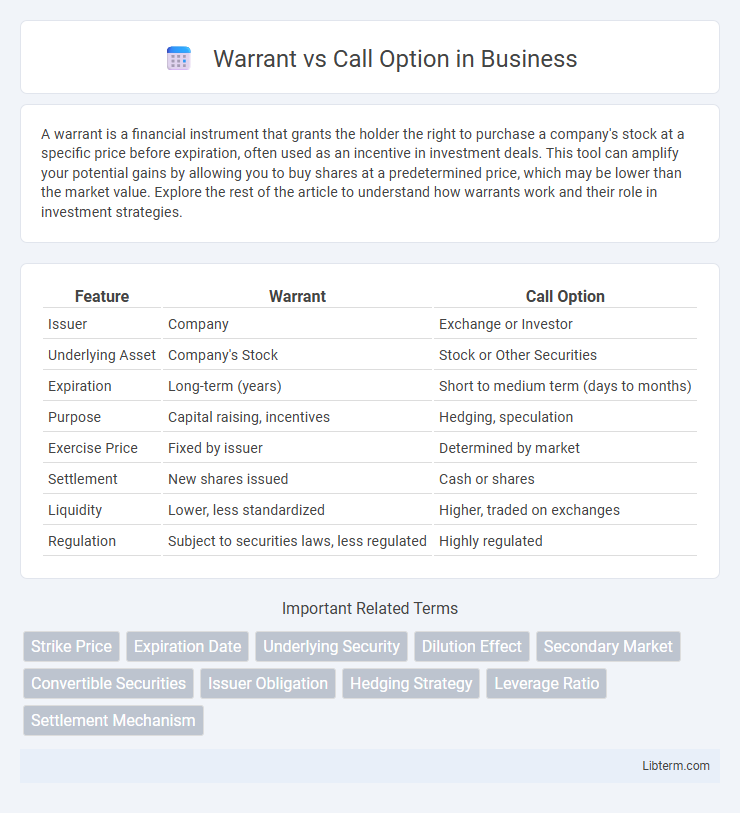 Warrant vs Call Option in Business

A warrant is a financial instrument that grants the holder the right to purchase a company's stock at a specific price before expiration, often used as an incentive in investment deals. This tool can amplify your potential gains by allowing you to buy shares at a predetermined price, which may be lower than the market value. Explore the rest of the article to understand how warrants work and their role in investment strategies.

| Feature | Warrant | Call Option |
|---|---|---|
| Issuer | Company | Exchange or Investor |
| Underlying Asset | Company's Stock | Stock or Other Securities |
| Expiration | Long-term (years) | Short to medium term (days to months) |
| Purpose | Capital raising, incentives | Hedging, speculation |
| Exercise Price | Fixed by issuer | Determined by market |
| Settlement | New shares issued | Cash or shares |
| Liquidity | Lower, less standardized | Higher, traded on exchanges |
| Regulation | Subject to securities laws, less regulated | Highly regulated |

Important Related Terms

Strike Price
Expiration Date
Underlying Security
Dilution Effect
Secondary Market
Convertible Securities
Issuer Obligation
Hedging Strategy
Leverage Ratio
Settlement Mechanism

Libterm.com