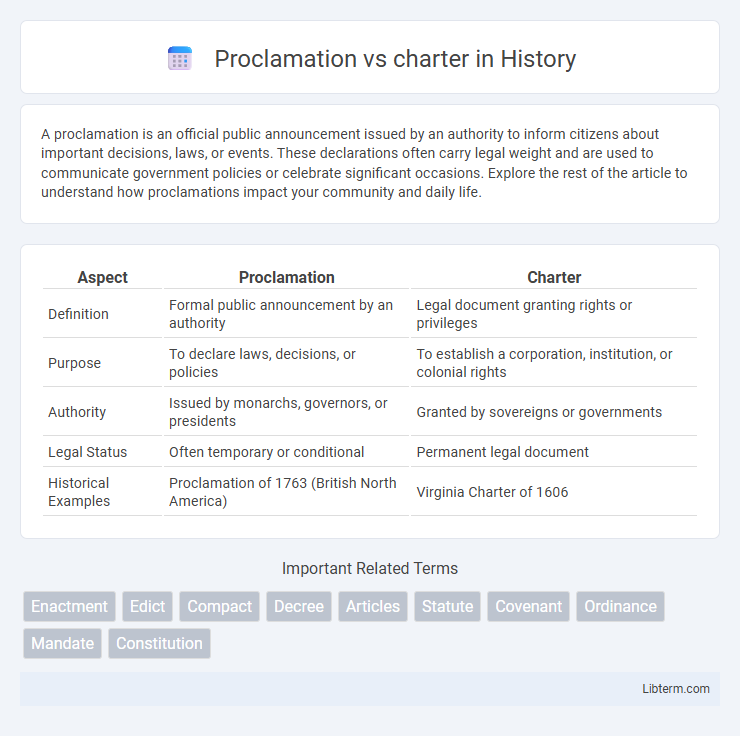 Proclamation vs charter in History

A proclamation is an official public announcement issued by an authority to inform citizens about important decisions, laws, or events. These declarations often carry legal weight and are used to communicate government policies or celebrate significant occasions. Explore the rest of the article to understand how proclamations impact your community and daily life.

| Aspect | Proclamation | Charter |
|---|---|---|
| Definition | Formal public announcement by an authority | Legal document granting rights or privileges |
| Purpose | To declare laws, decisions, or policies | To establish a corporation, institution, or colonial rights |
| Authority | Issued by monarchs, governors, or presidents | Granted by sovereigns or governments |
| Legal Status | Often temporary or conditional | Permanent legal document |
| Historical Examples | Proclamation of 1763 (British North America) | Virginia Charter of 1606 |

Important Related Terms

Enactment Edict Compact Decree Articles Statute Covenant Ordinance Mandate Constitution

Libterm.com